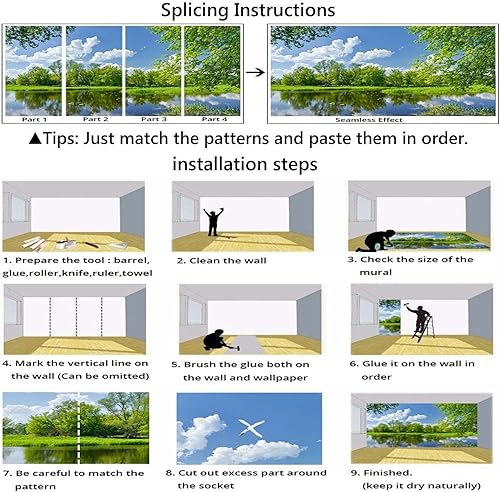 Splicing Instructions

Part 1 Part 2 Part 3 Part 4

Seamless Effect

▲Tips: Just match the patterns and paste them in order.

installation steps

1. Prepare the tool : barrel, glue,roller,knife,ruler,towel

2. Clean the wall

3. Check the size of the mural

4. Mark the vertical line on the wall (Can be omitted)

5. Brush the glue both on the wall and wallpaper

6. Glue it on the wall in order

7. Be careful to match the pattern

8. Cut out excess part around the socket

9. Finished. (keep it dry naturally)