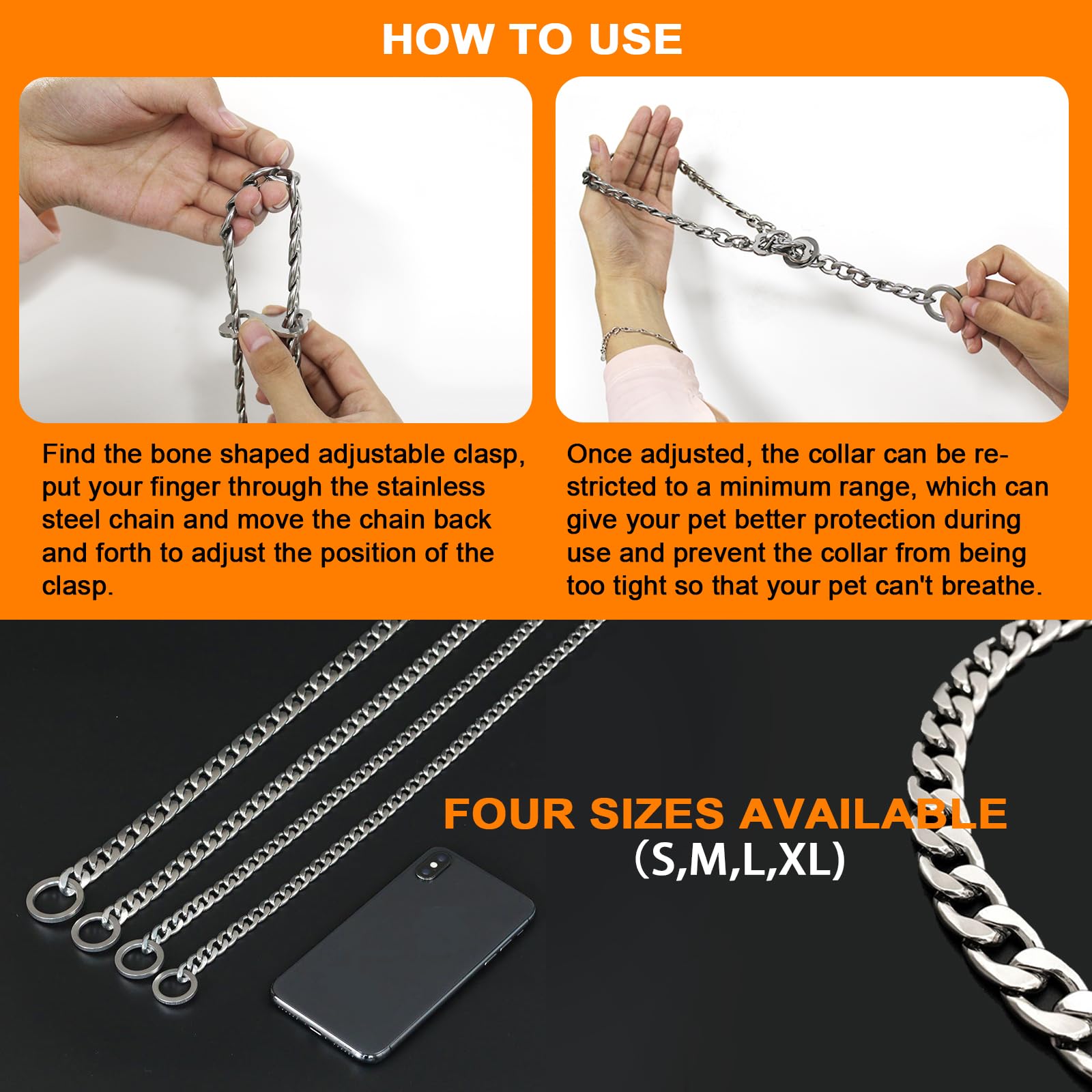 HOW TO USE

Find the bone shaped adjustable clasp, put your finger through the stainless steel chain and move the chain back and forth to adjust the position of the clasp.

Once adjusted, the collar can be restricted to a minimum range, which can give your pet better protection during use and prevent the collar from being too tight so that your pet can't breathe.

FOUR SIZES AVAILABLE
(S,M,L,XL)