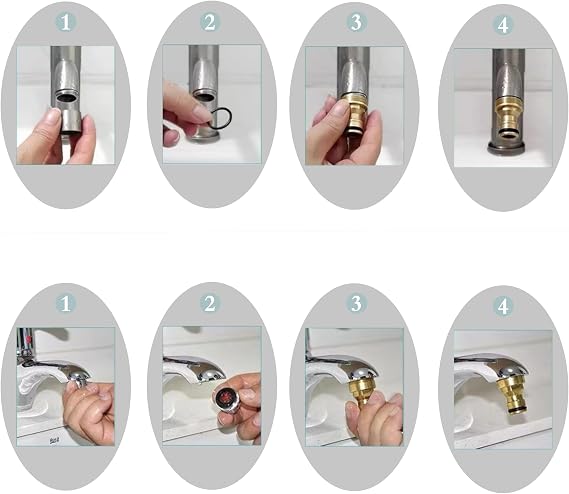 1 2 3 4

1 2 3 4