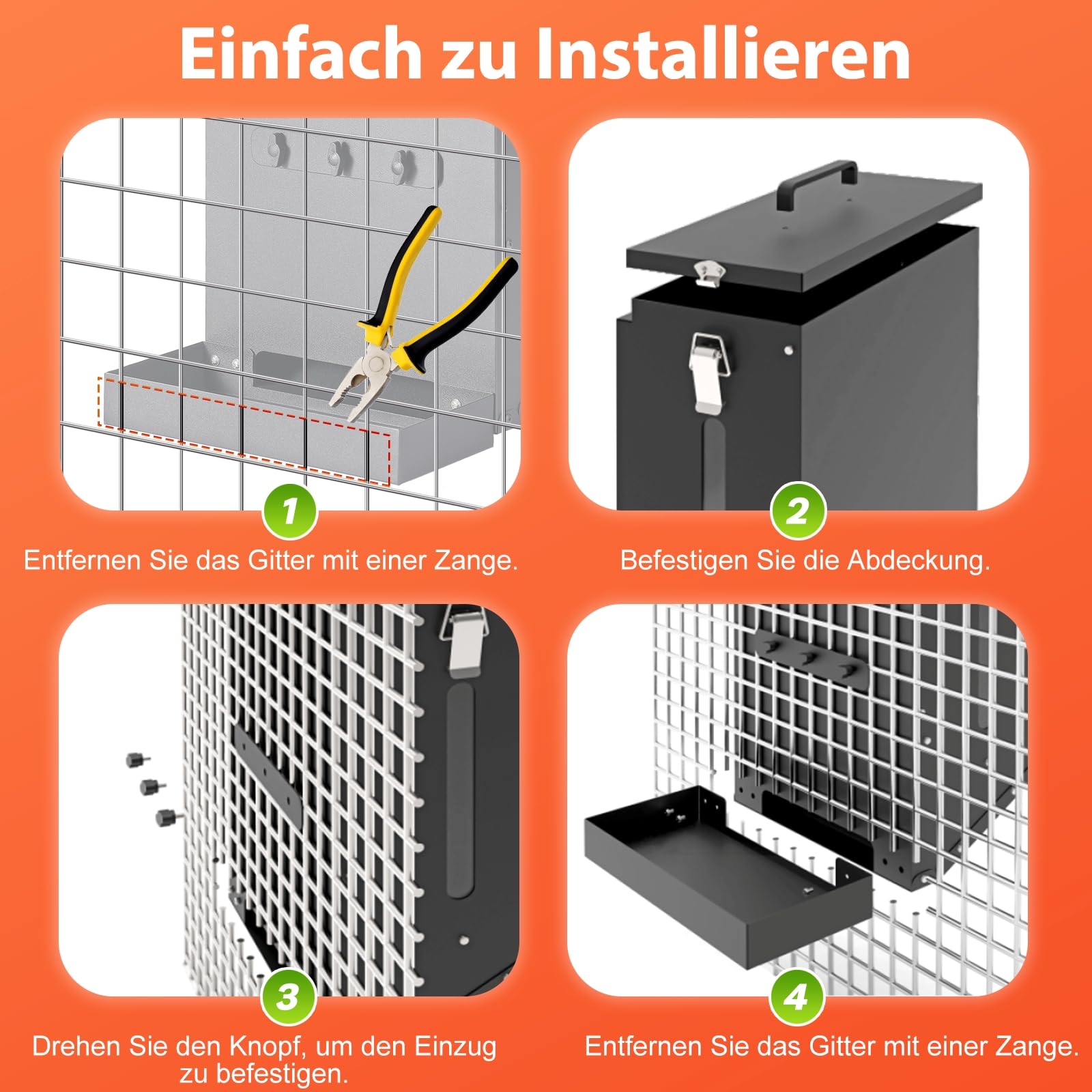 Einfach zu Installieren

1

Entfernen Sie das Gitter mit einer Zange.

2

Befestigen Sie die Abdeckung.

3

Drehen Sie den Knopf, um den Einzug zu befestigen.

4

Entfernen Sie das Gitter mit einer Zange.