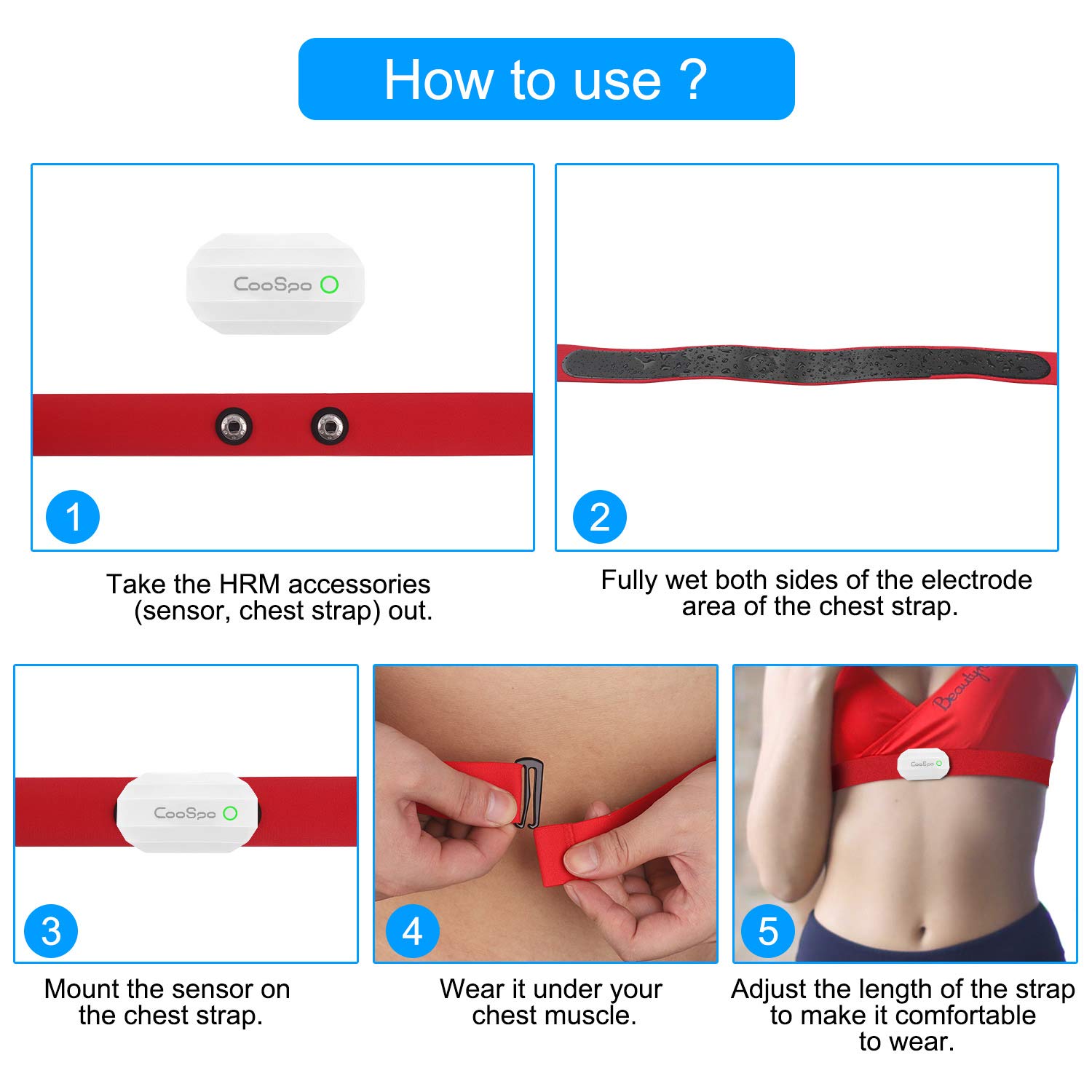 How to use ?

CooSpo

1

Take the HRM accessories (sensor, chest strap) out.

2

Fully wet both sides of the electrode area of the chest strap.

CooSpo

3

Mount the sensor on the chest strap.

4

Wear it under your chest muscle.

Beauty

CooSpo

5

Adjust the length of the strap to make it comfortable to wear.