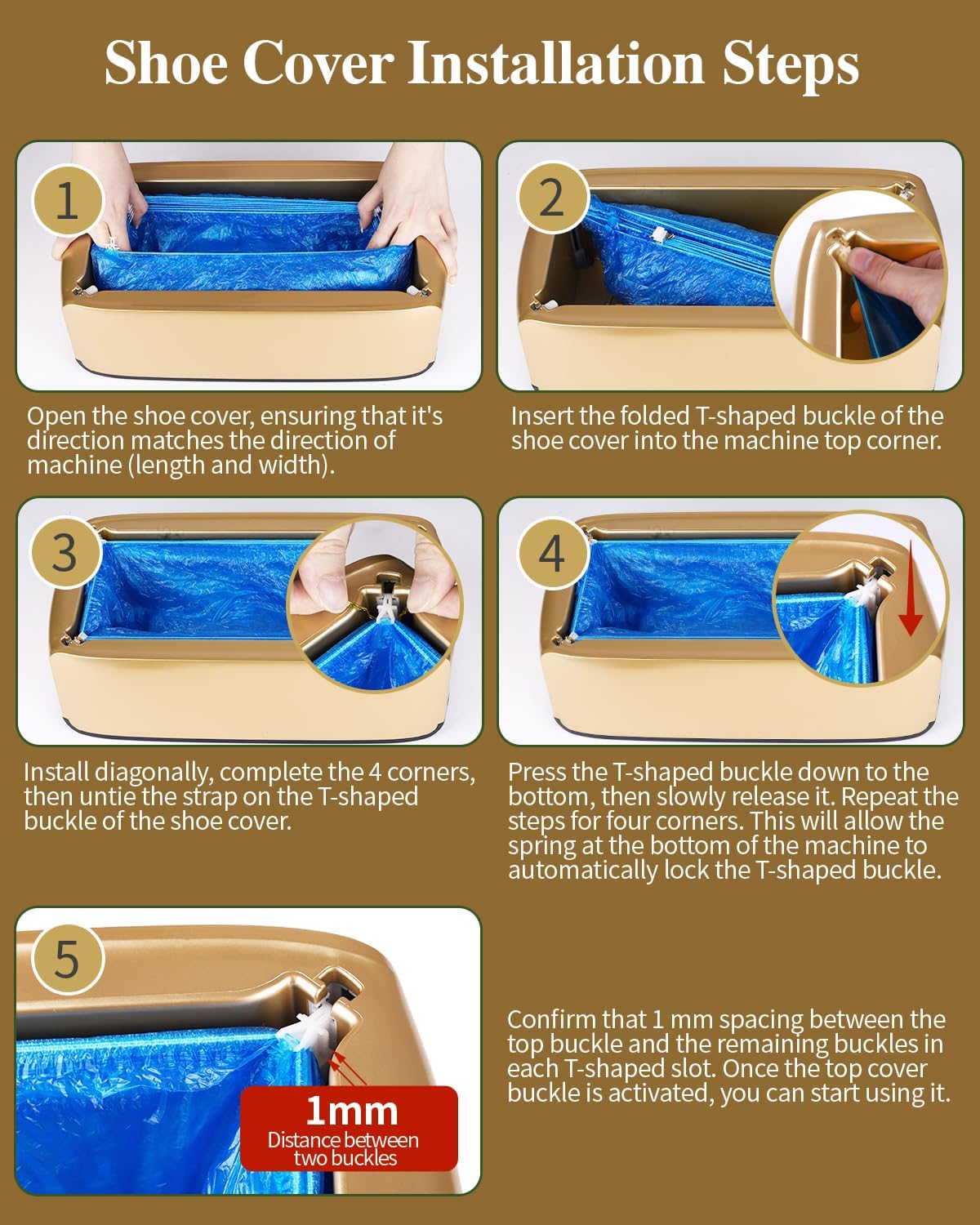 Shoe Cover Installation Steps

1

Open the shoe cover, ensuring that it's direction matches the direction of machine (length and width).

2

Insert the folded T-shaped buckle of the shoe cover into the machine top corner.

3

Install diagonally, complete the 4 corners, then untie the strap on the T-shaped buckle of the shoe cover.

4

Press the T-shaped buckle down to the bottom, then slowly release it. Repeat the steps for four corners. This will allow the spring at the bottom of the machine to automatically lock the T-shaped buckle.

5

1mm
Distance between two buckles

Confirm that 1 mm spacing between the top buckle and the remaining buckles in each T-shaped slot. Once the top cover buckle is activated, you can start using it.