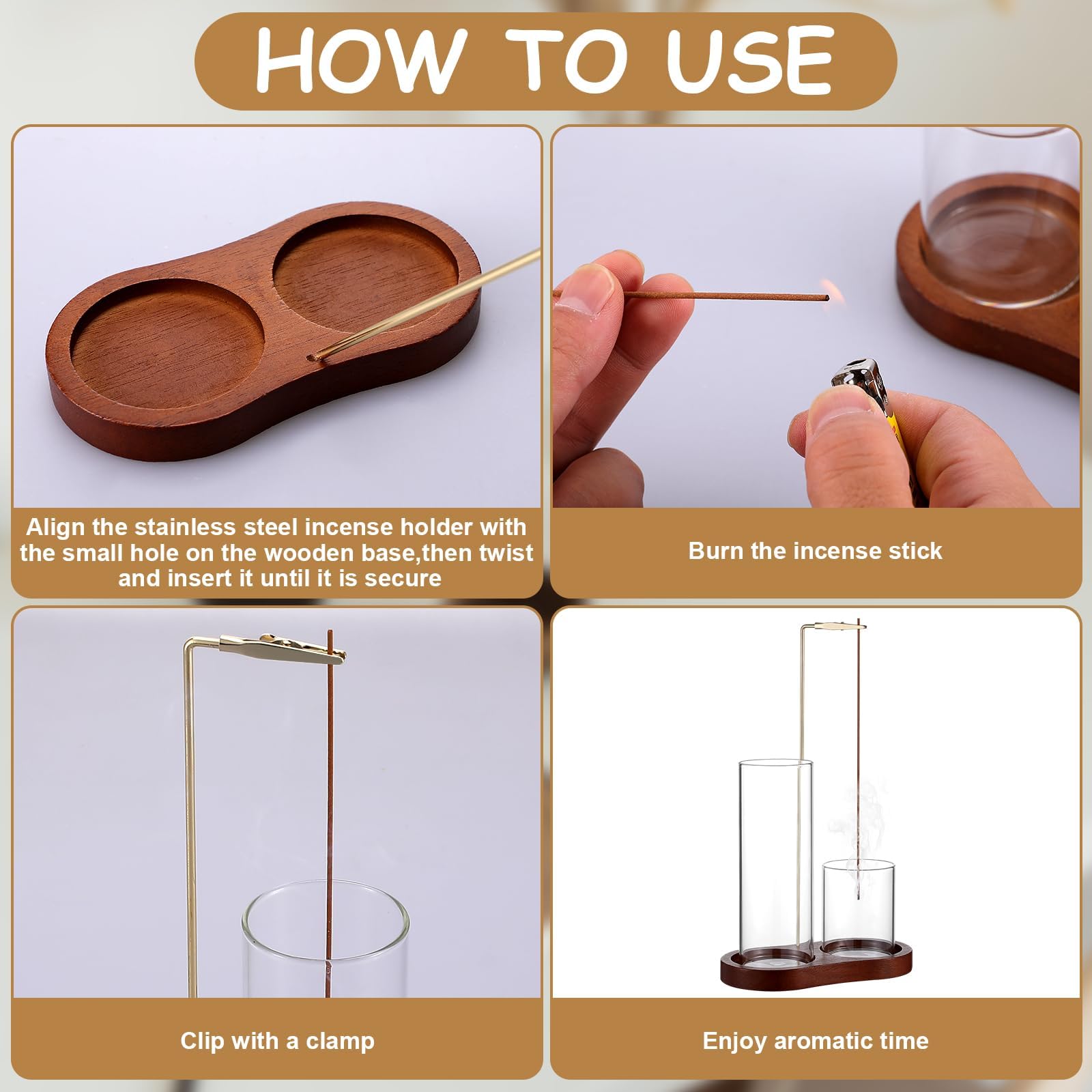 HOW TO USE

Align the stainless steel incense holder with the small hole on the wooden base,then twist and insert it until it is secure

Burn the incense stick

Clip with a clamp

Enjoy aromatic time