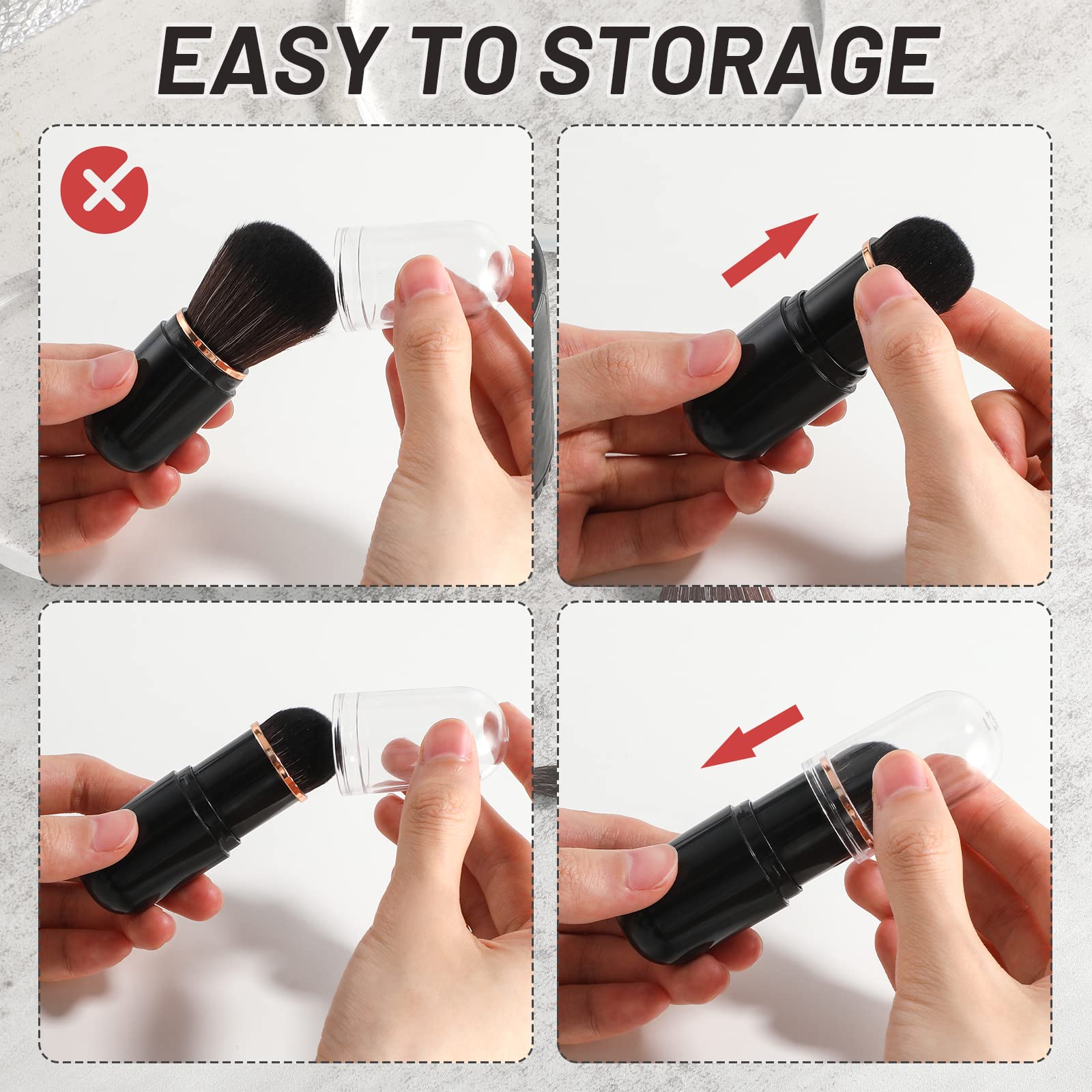 EASY TO STORAGE