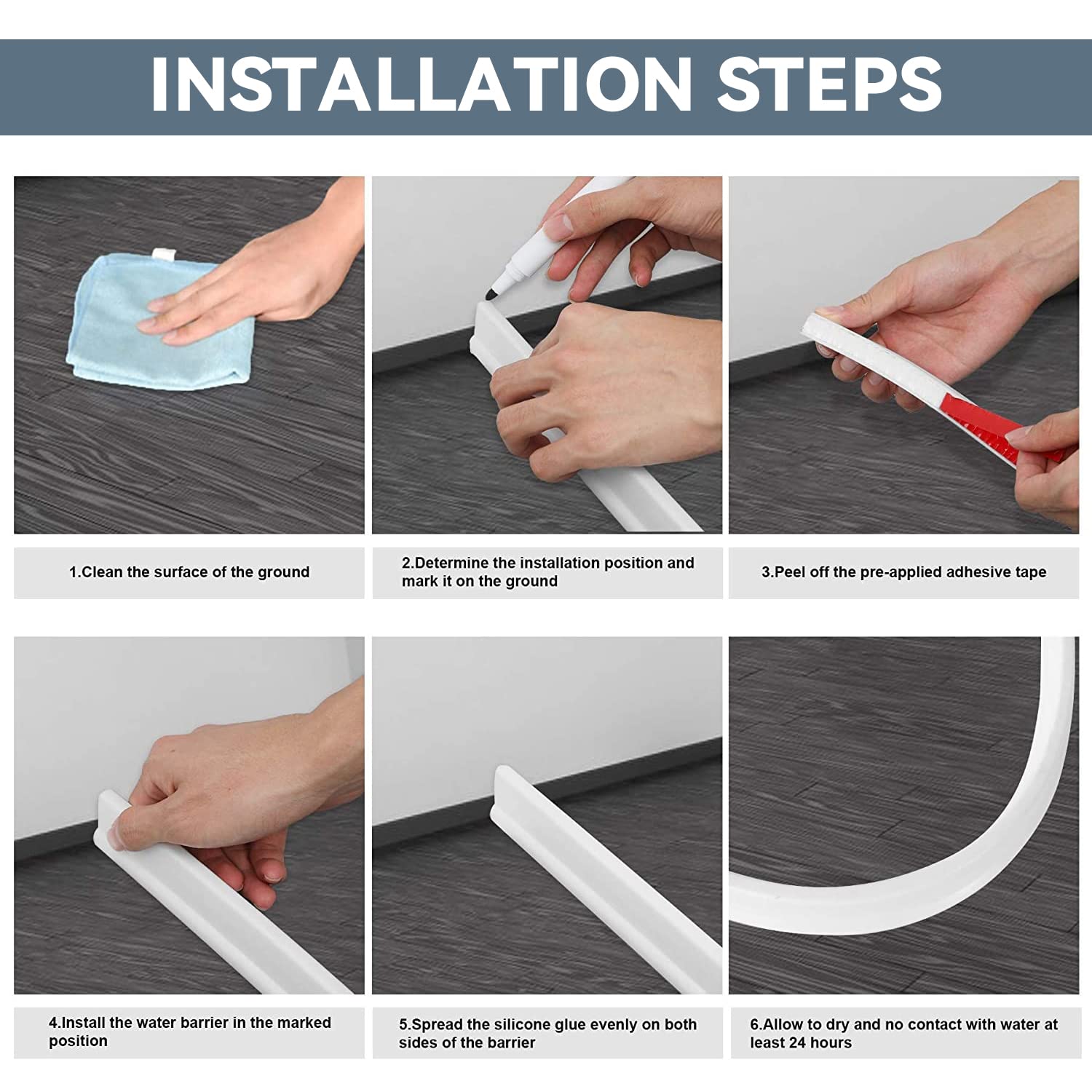 INSTALLATION STEPS

1.Clean the surface of the ground

2.Determine the installation position and mark it on the ground

3.Peel off the pre-applied adhesive tape

4.Install the water barrier in the marked position

5.Spread the silicone glue evenly on both sides of the barrier

6.Allow to dry and no contact with water at least 24 hours