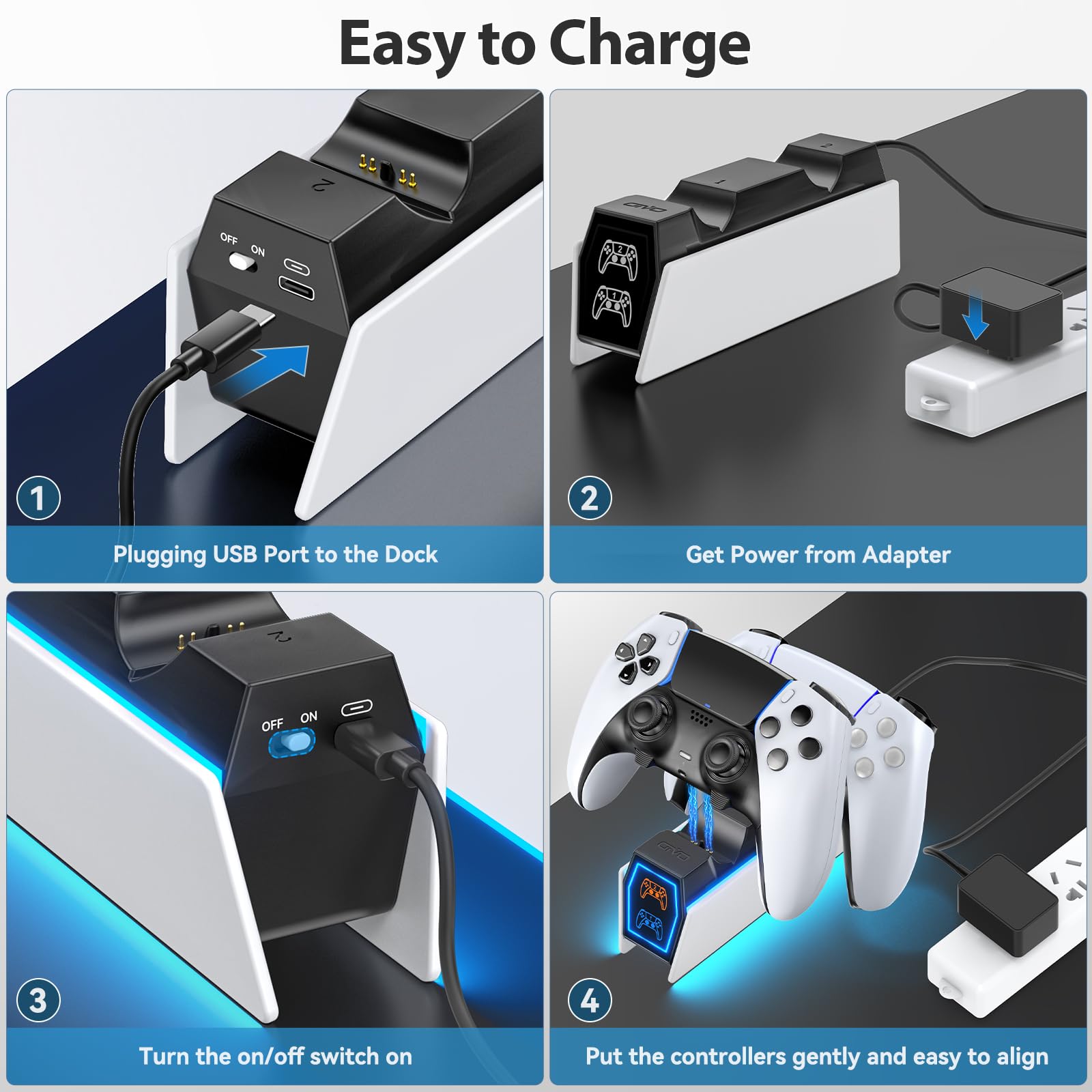 Easy to Charge

2

OFF ON

1

Plugging USB Port to the Dock

2

1

OIVO

2

1

2

Get Power from Adapter

2

OFF ON

3

Turn the on/off switch on

OIVO

4

Put the controllers gently and easy to align