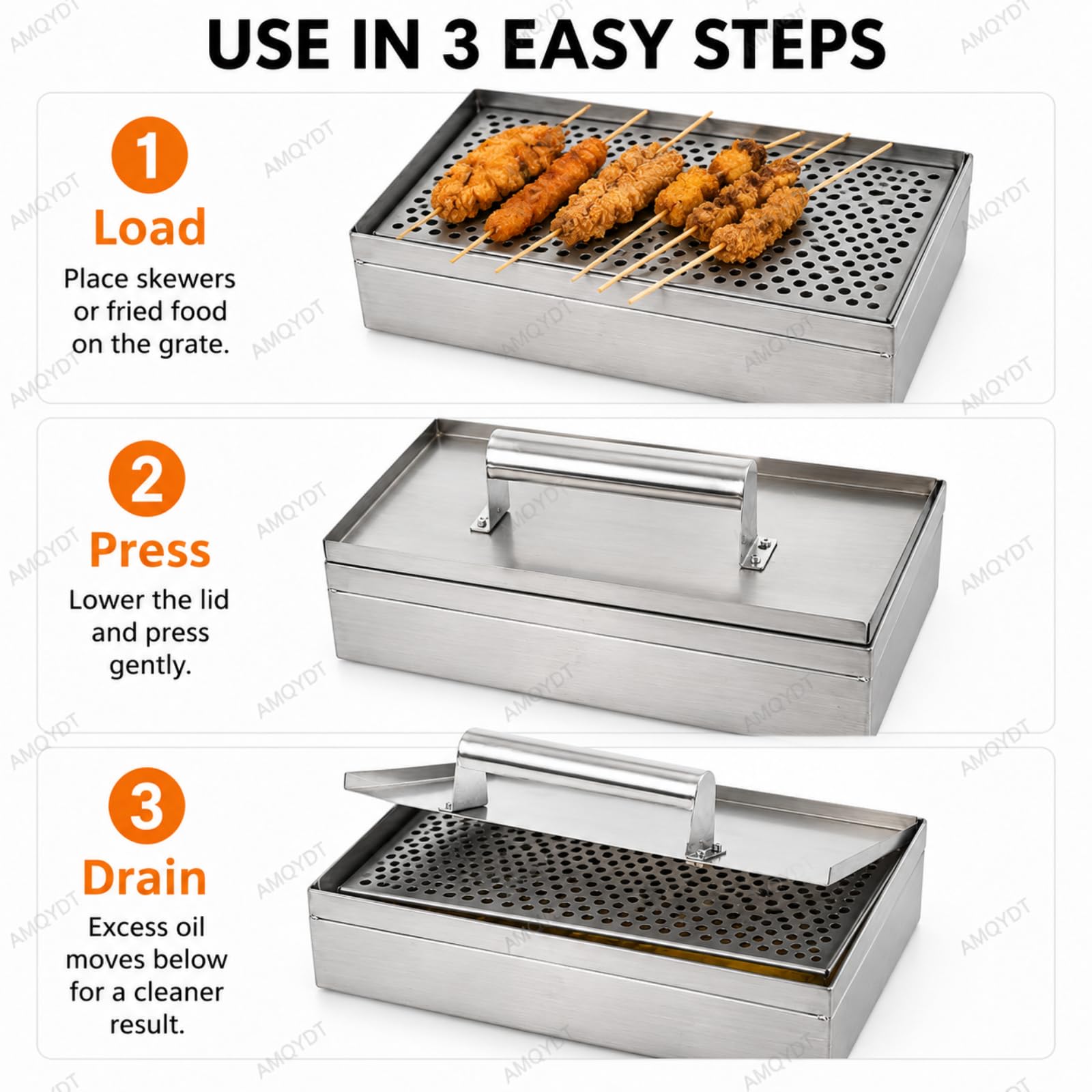 USE IN 3 EASY STEPS

1
Load
Place skewers or fried food on the grate.

2
Press
Lower the lid and press gently.

3
Drain
Excess oil moves below for a cleaner result.

AMQYDT