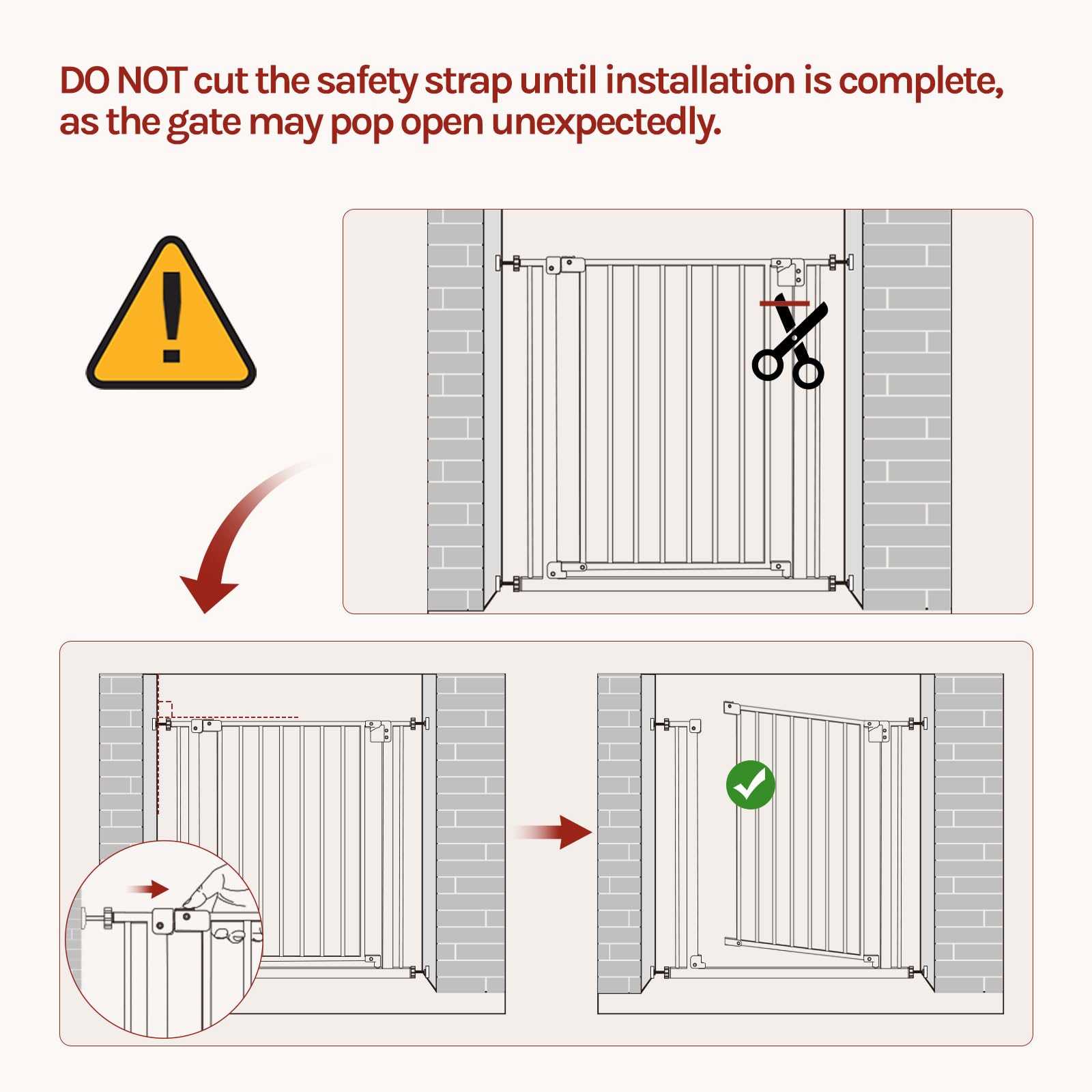 DO NOT cut the safety strap until installation is complete, as the gate may pop open unexpectedly.