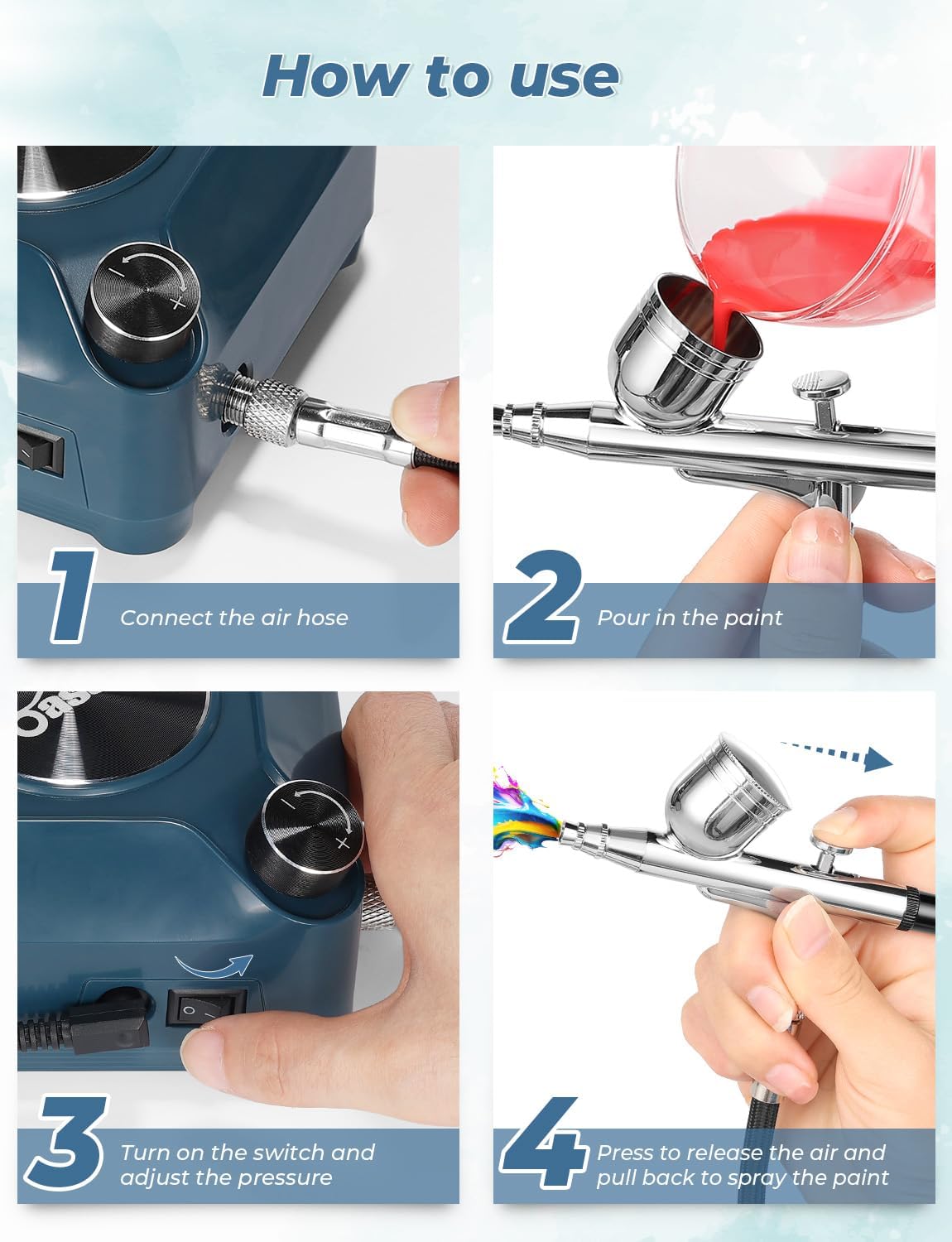 How to use

1 Connect the air hose

2 Pour in the paint

3 Turn on the switch and adjust the pressure

4 Press to release the air and pull back to spray the paint