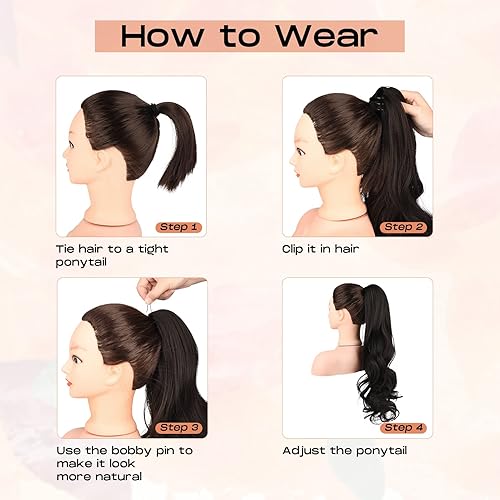 How to Wear

Step 1

Tie hair to a tight ponytail

Step 2

Clip it in hair

Step 3

Use the bobby pin to make it look more natural

Step 4

Adjust the ponytail