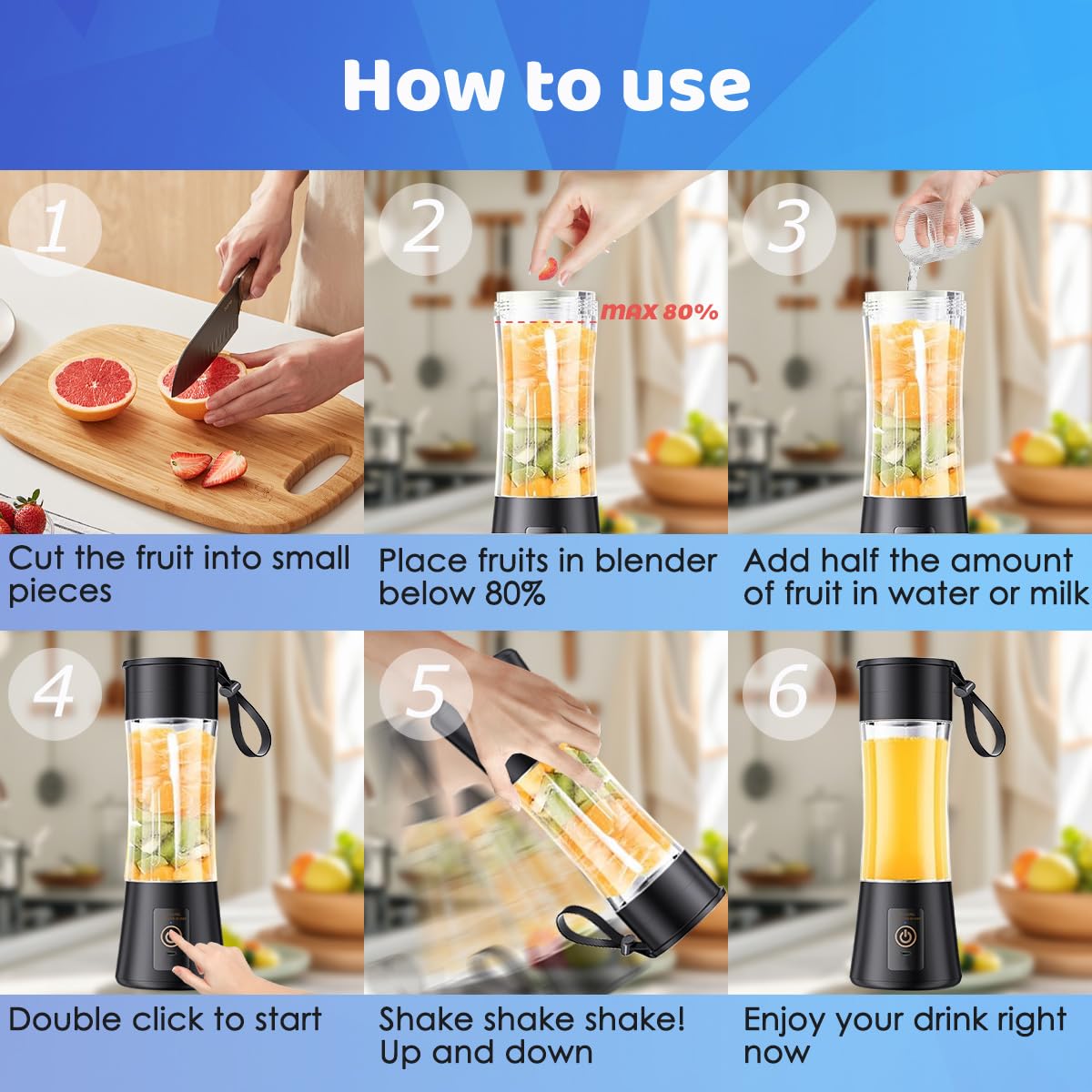 How to use

1

Cut the fruit into small pieces

2

MAX 80%

Place fruits in blender below 80%

3

Add half the amount of fruit in water or milk

4

Double click to start

5

Shake shake shake! Up and down

6

Enjoy your drink right now