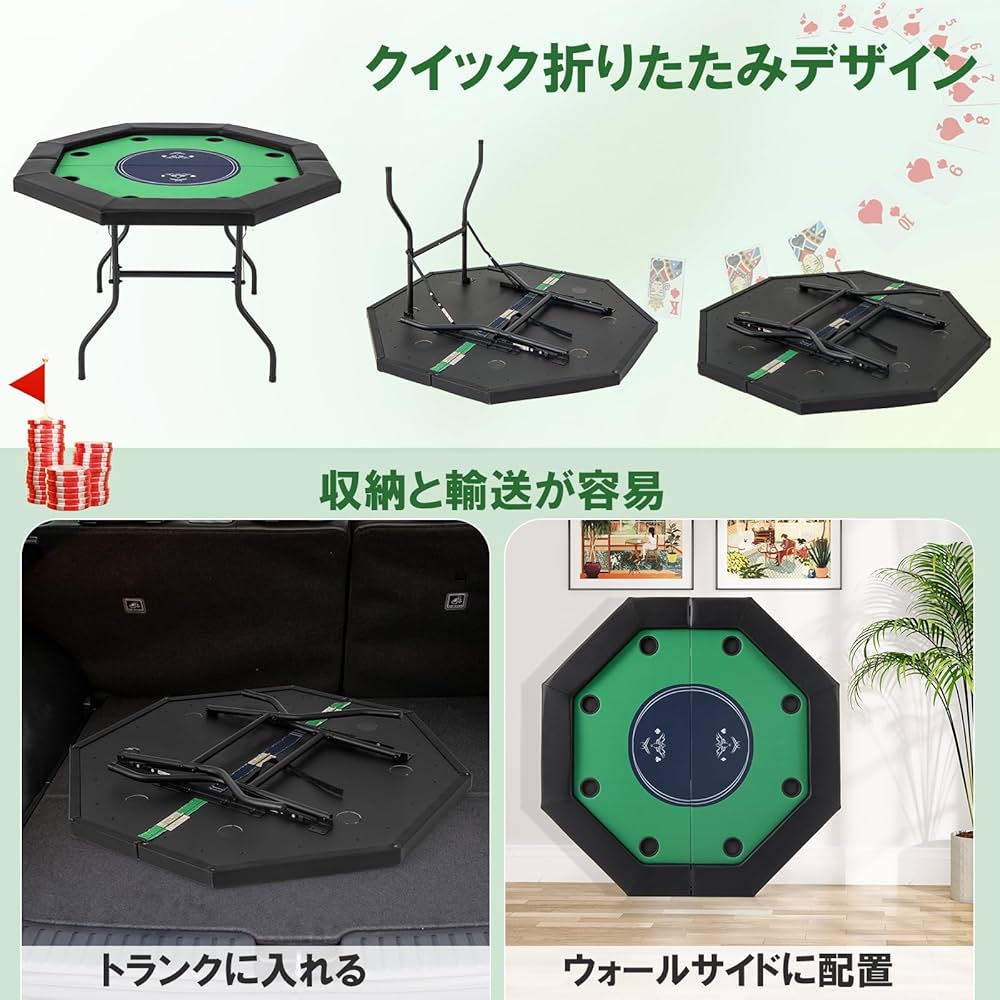 クイック折りたたみデザイン

収納と輸送が容易

トランクに入れる

ウォールサイドに配置