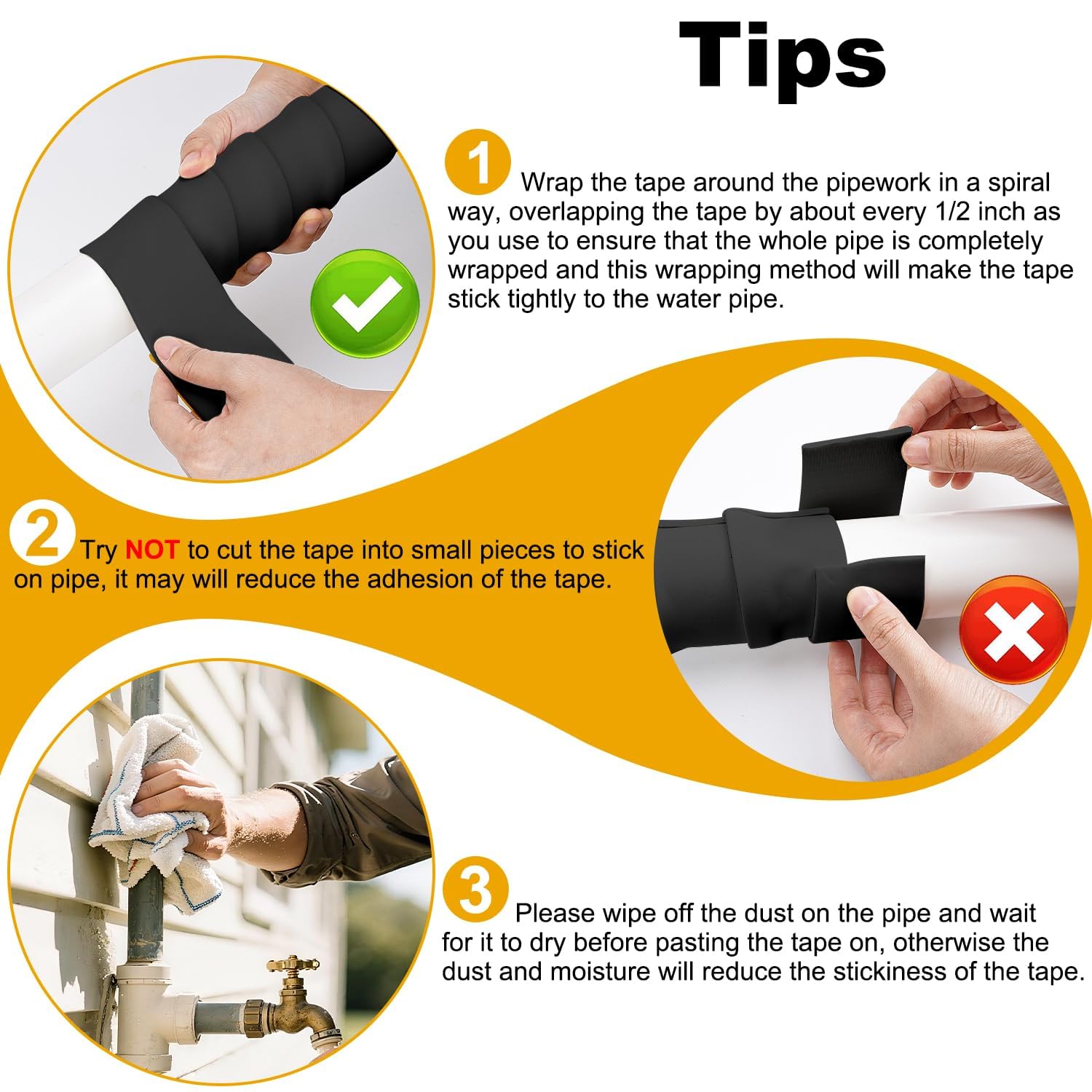 Tips

1 Wrap the tape around the pipework in a spiral way, overlapping the tape by about every 1/2 inch as you use to ensure that the whole pipe is completely wrapped and this wrapping method will make the tape stick tightly to the water pipe.

2 Try NOT to cut the tape into small pieces to stick on pipe, it may will reduce the adhesion of the tape.

3 Please wipe off the dust on the pipe and wait for it to dry before pasting the tape on, otherwise the dust and moisture will reduce the stickiness of the tape.