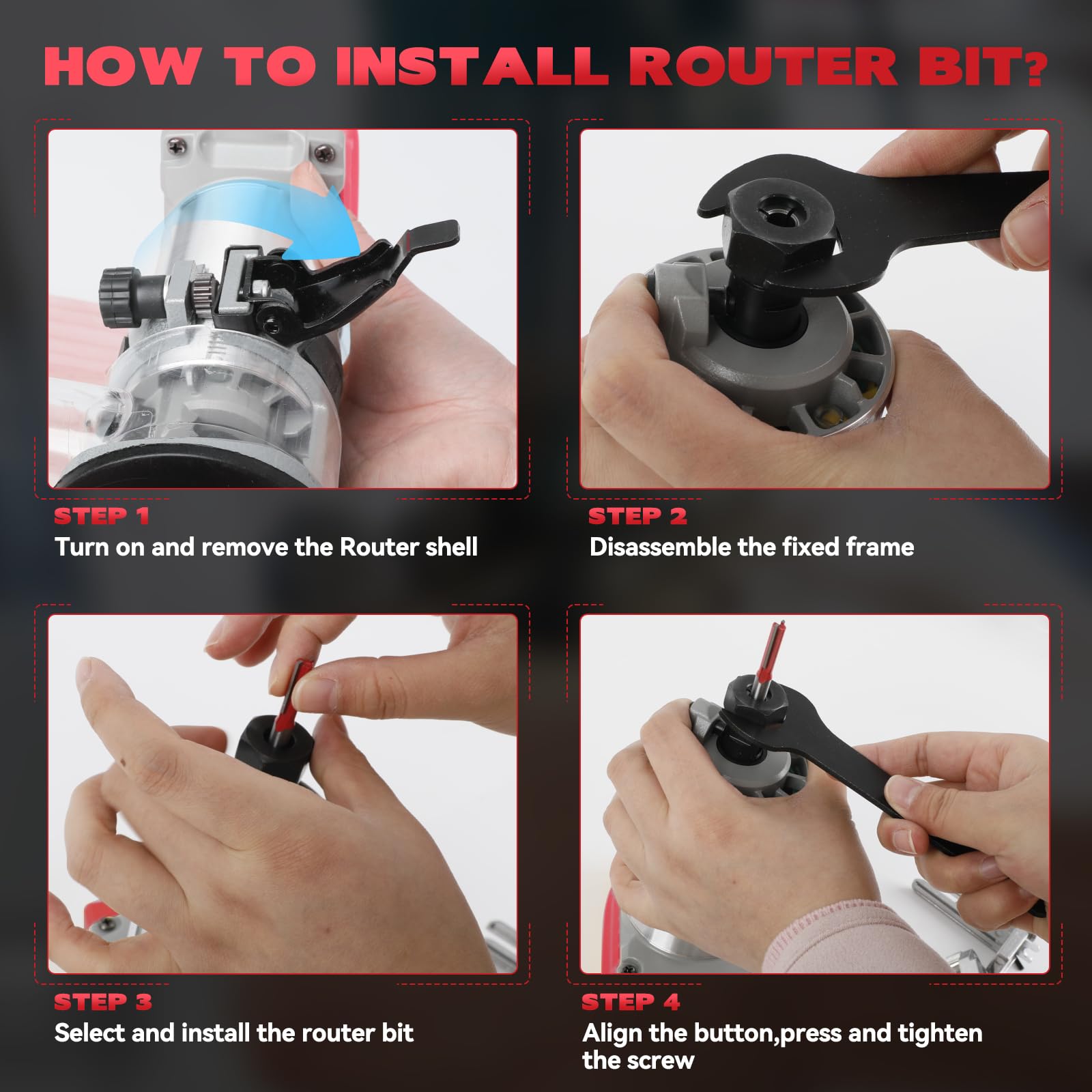 HOW TO INSTALL ROUTER BIT?

STEP 1
Turn on and remove the Router shell

STEP 2
Disassemble the fixed frame

STEP 3
Select and install the router bit

STEP 4
Align the button,press and tighten the screw