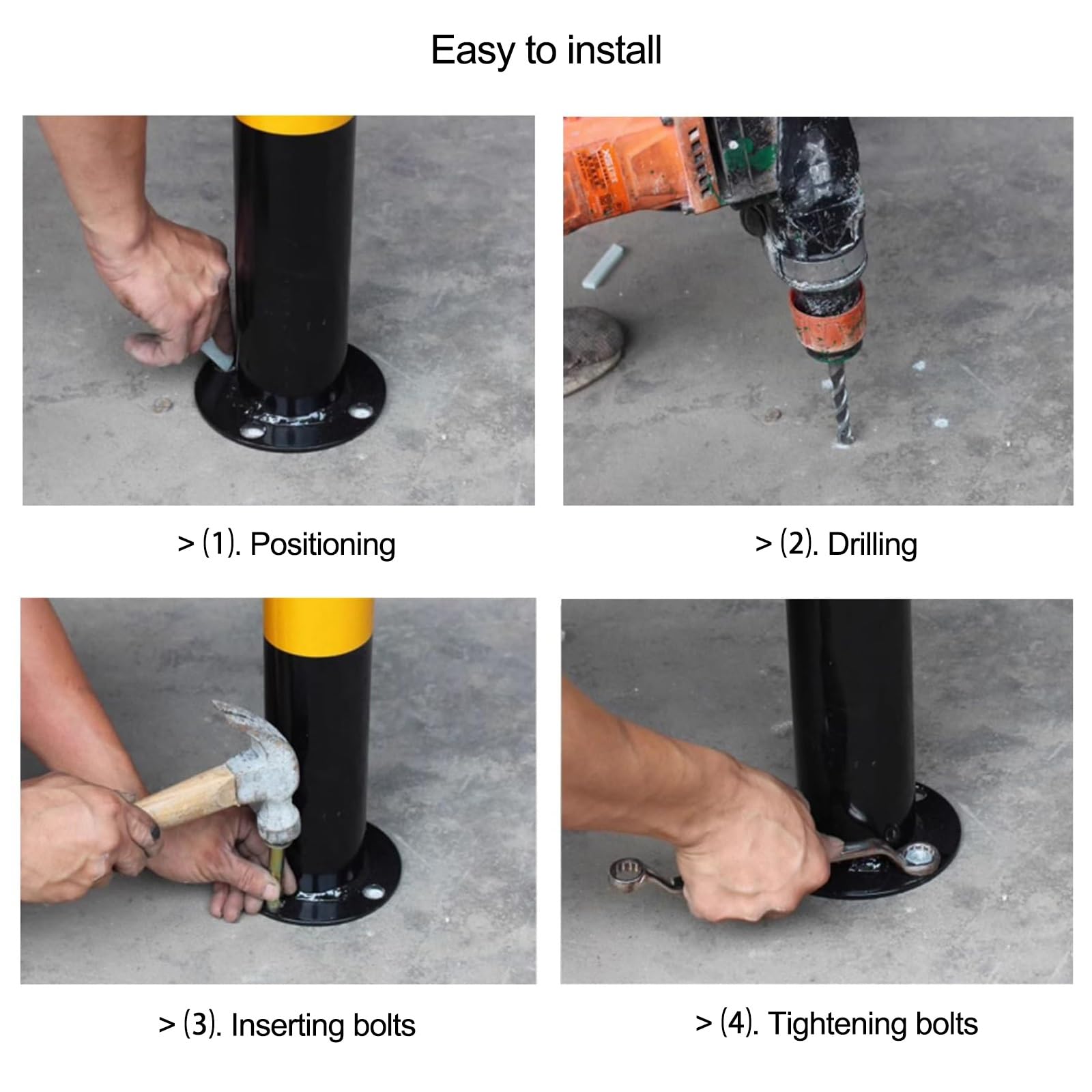 Easy to install

> (1). Positioning

> (2). Drilling

> (3). Inserting bolts

> (4). Tightening bolts