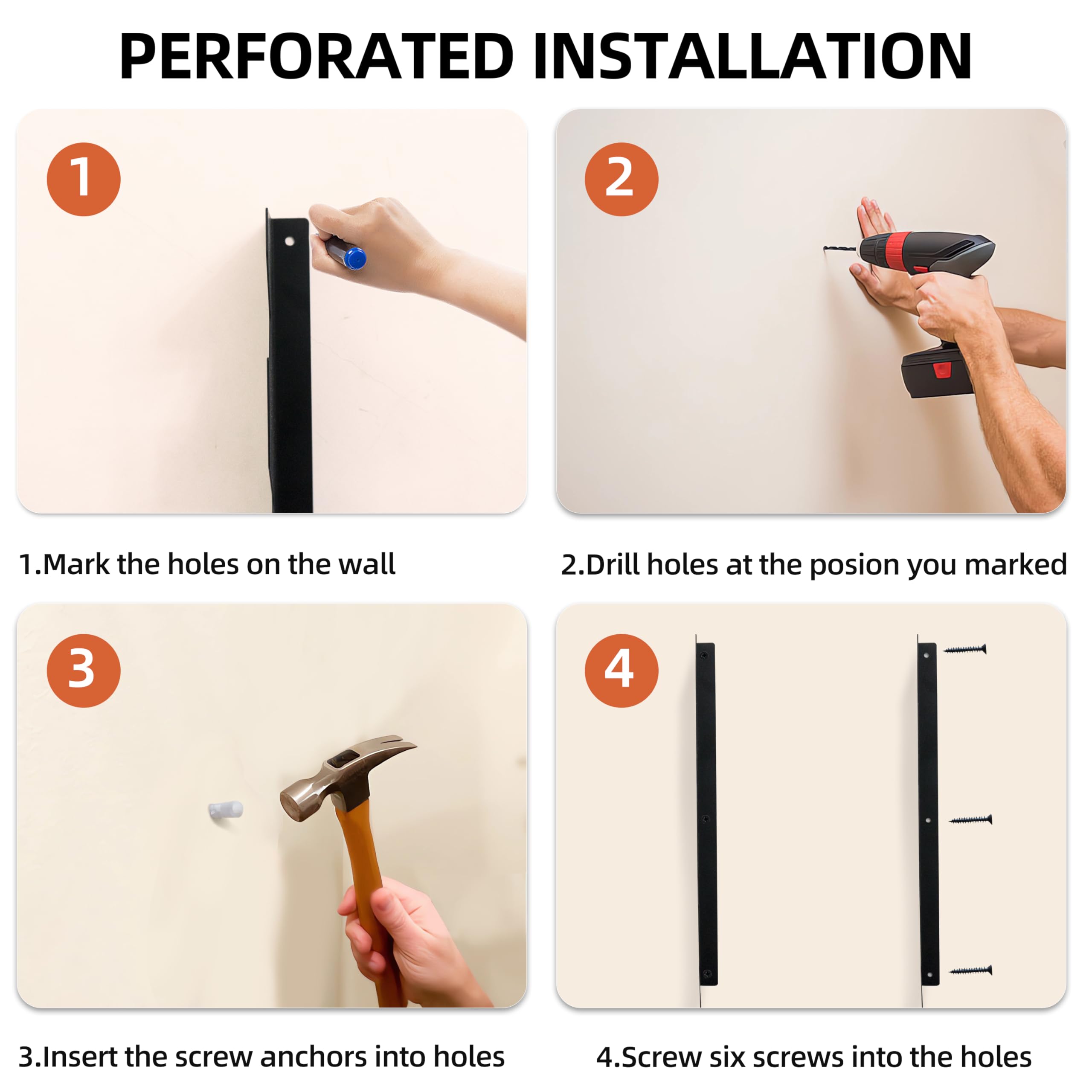 PERFORATED INSTALLATION

1

2

1.Mark the holes on the wall

2.Drill holes at the posion you marked

3

4

3.Insert the screw anchors into holes

4.Screw six screws into the holes