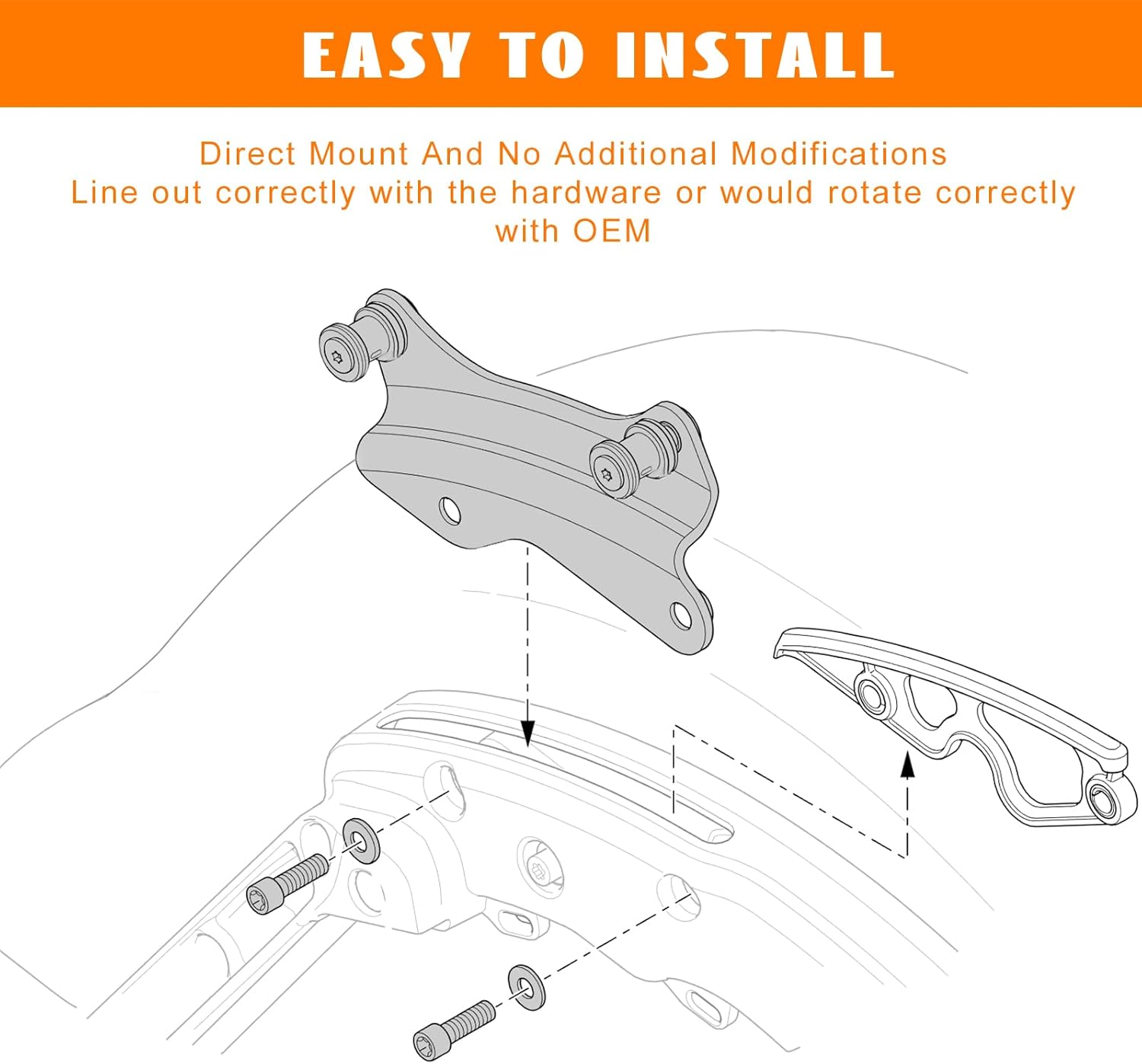 EASY TO INSTALL

Direct Mount And No Additional Modifications
Line out correctly with the hardware or would rotate correctly with OEM