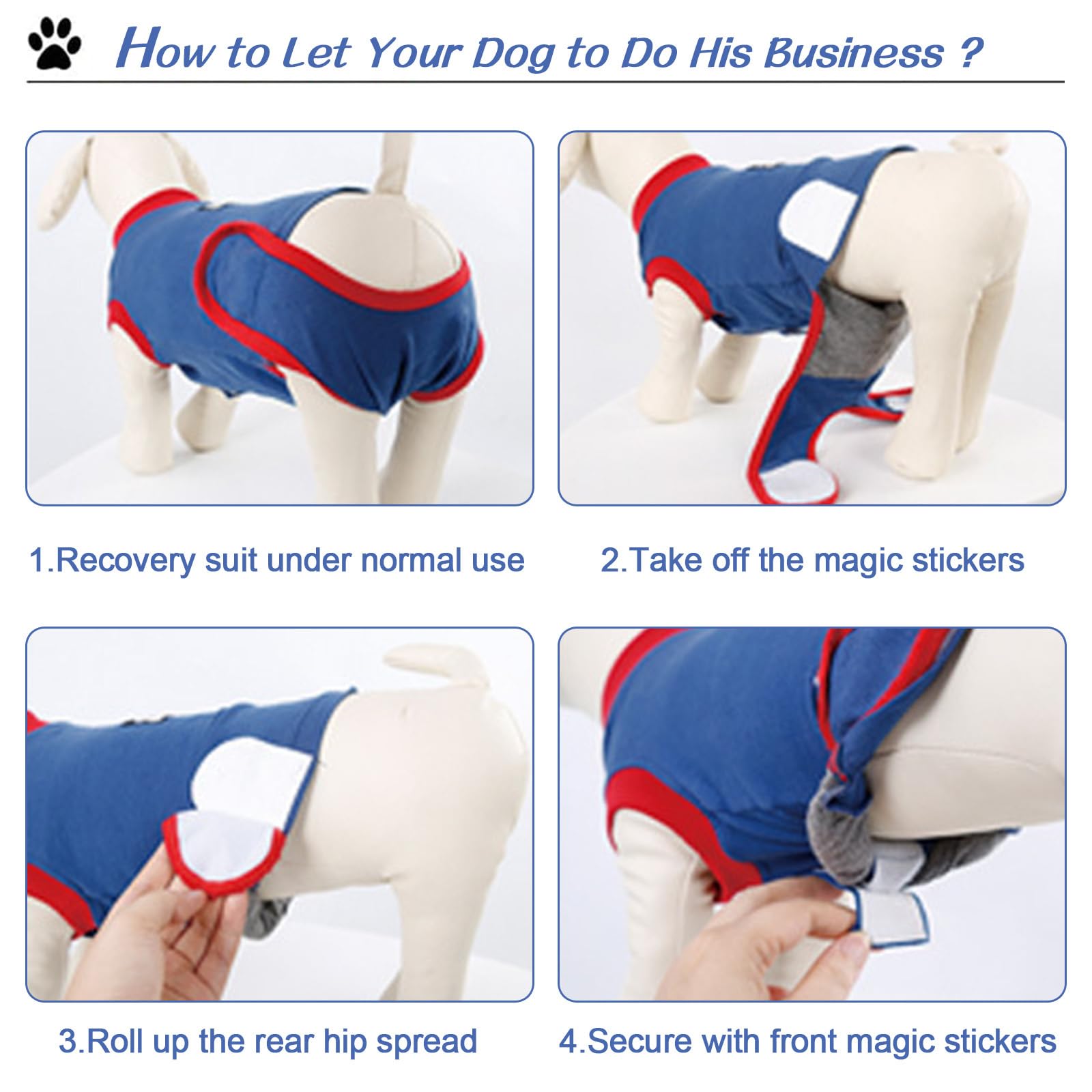 How to Let Your Dog to Do His Business ?

1.Recovery suit under normal use

2.Take off the magic stickers

3.Roll up the rear hip spread

4.Secure with front magic stickers