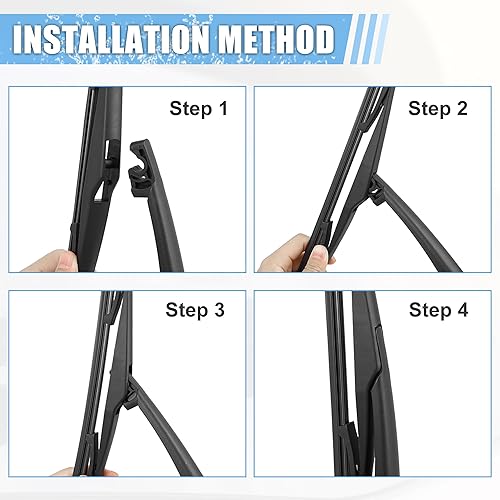 INSTALLATION METHOD

Step 1

Step 2

Step 3

Step 4