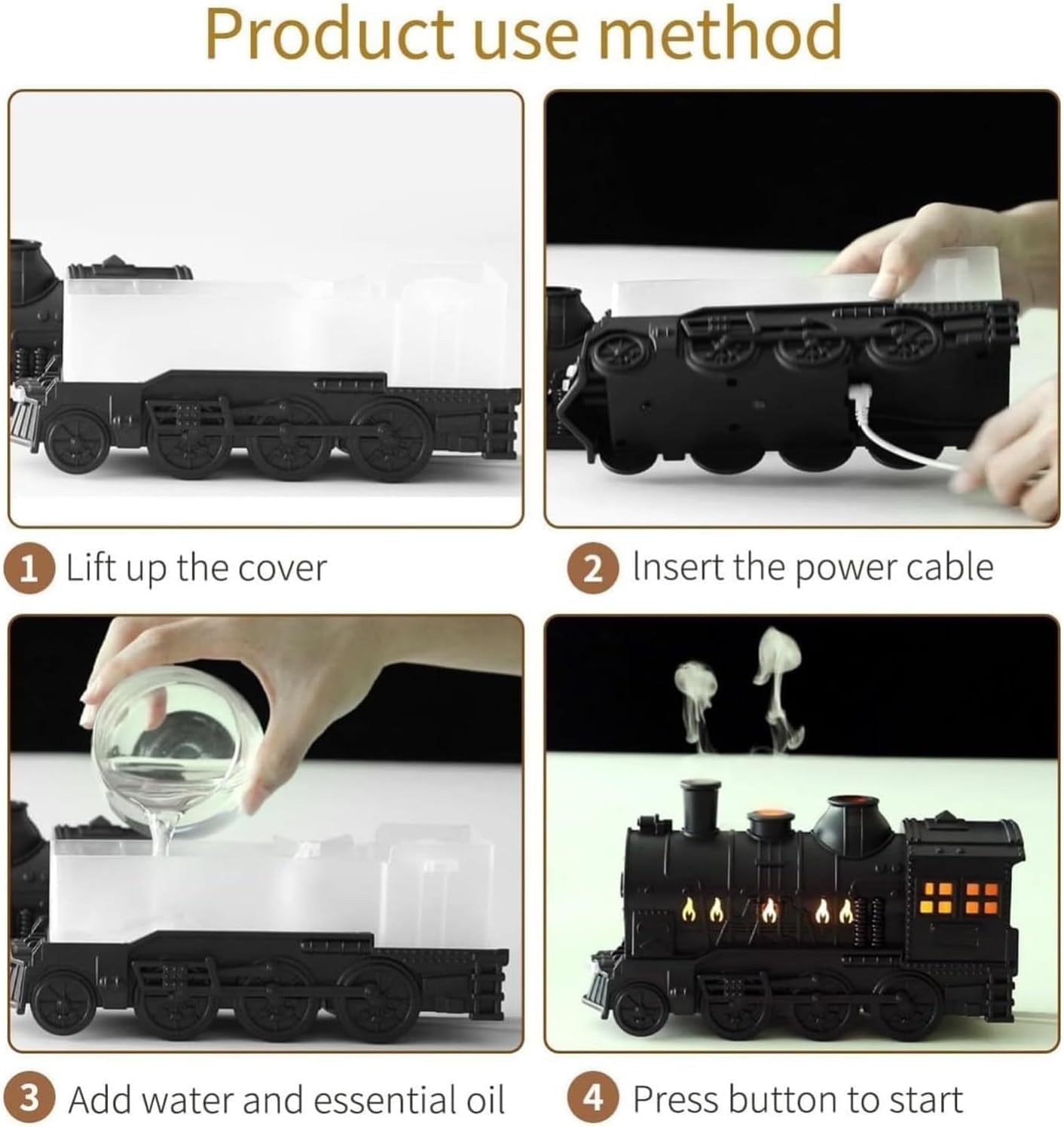 Product use method

1 Lift up the cover

2 Insert the power cable

3 Add water and essential oil

4 Press button to start