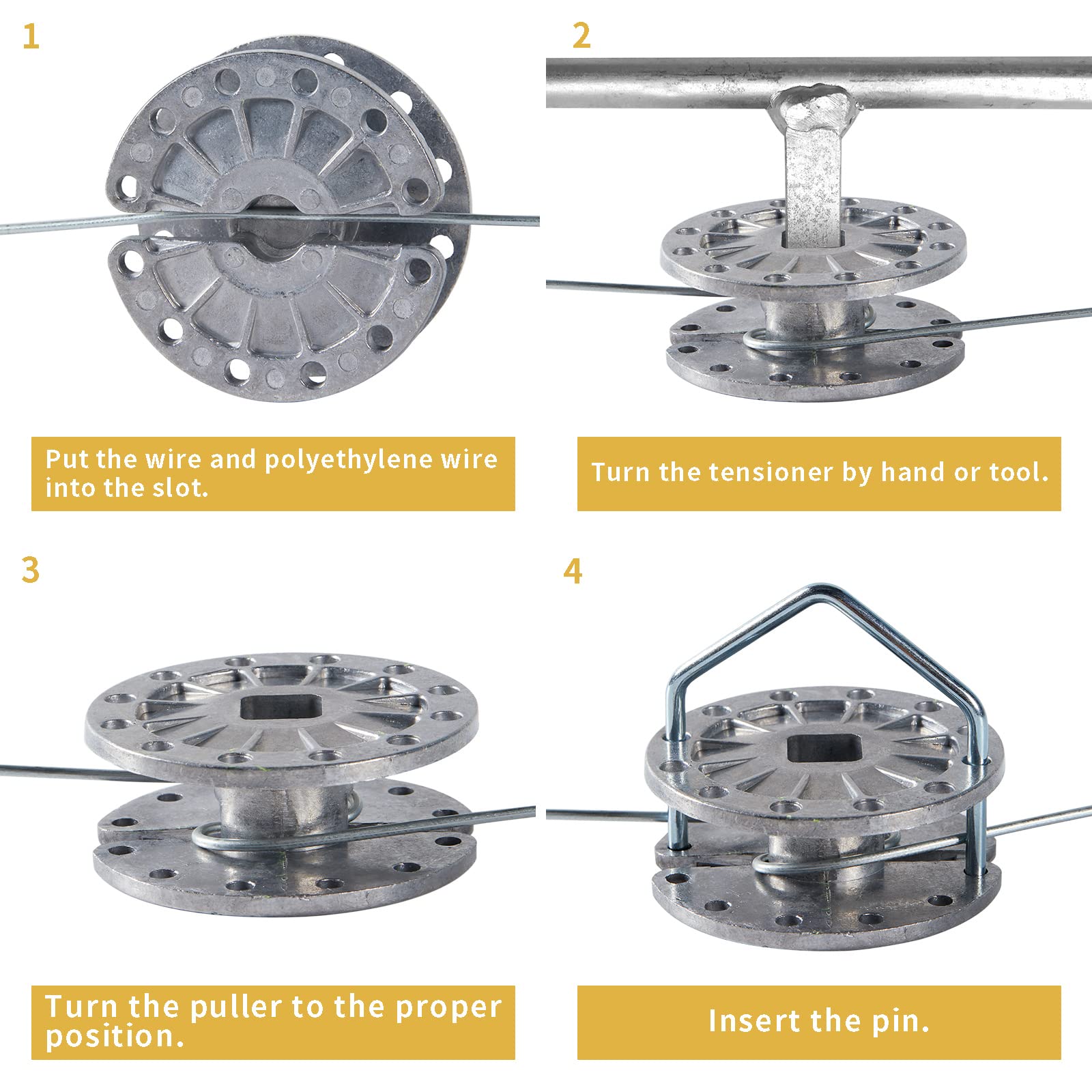 1

Put the wire and polyethylene wire into the slot.

2

Turn the tensioner by hand or tool.

3

Turn the puller to the proper position.

4

Insert the pin.