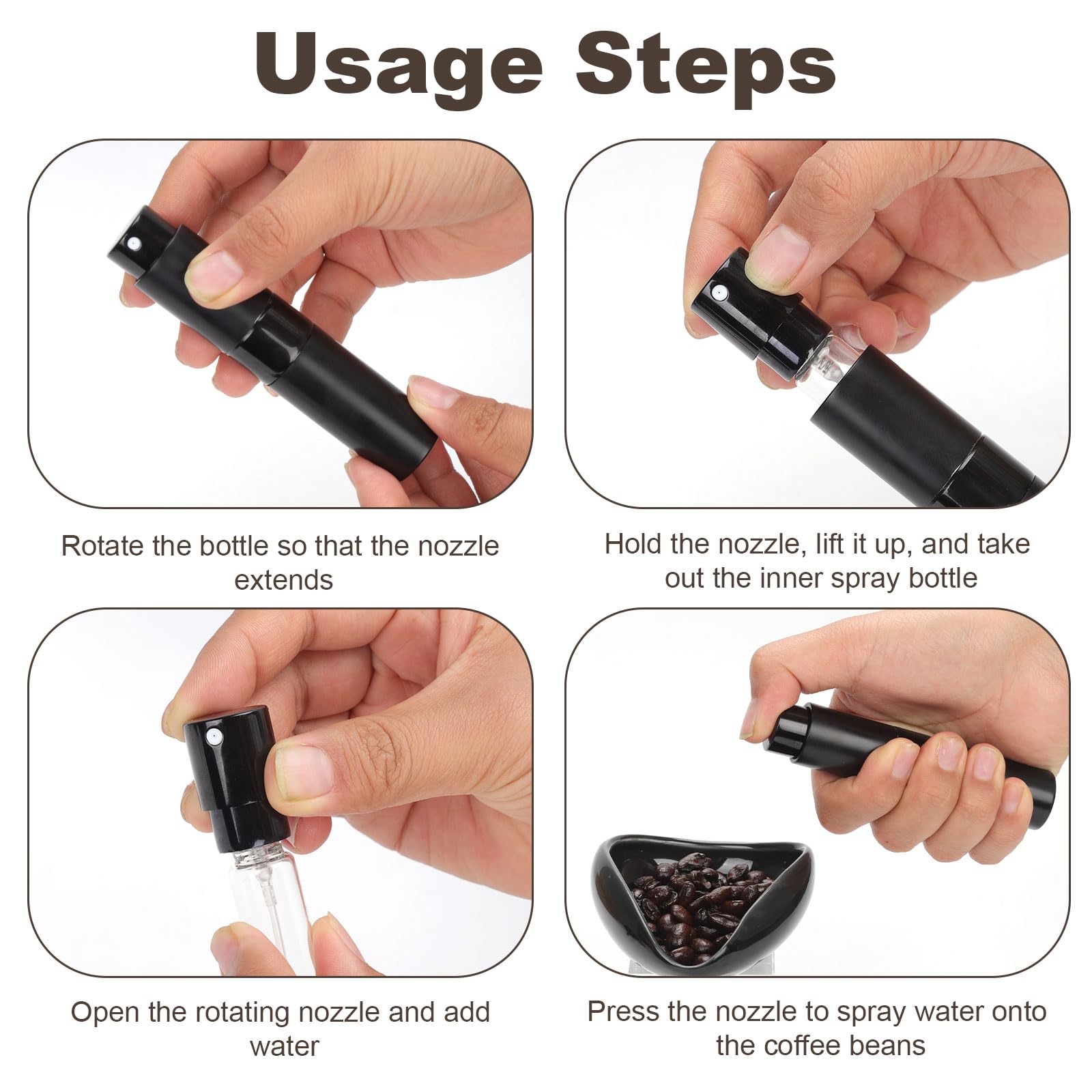 Usage Steps

Rotate the bottle so that the nozzle extends

Hold the nozzle, lift it up, and take out the inner spray bottle

Open the rotating nozzle and add water

Press the nozzle to spray water onto the coffee beans