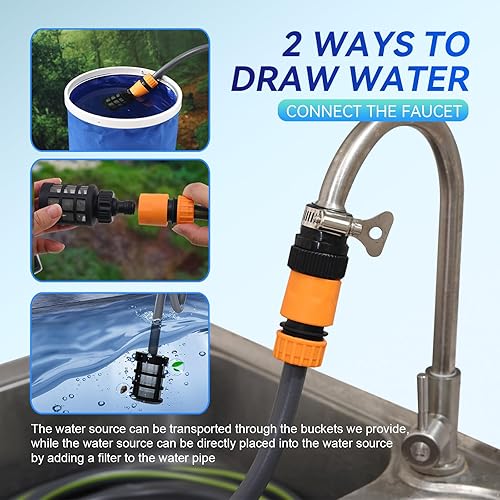 2 WAYS TO DRAW WATER

CONNECT THE FAUCET

The water source can be transported through the buckets we provide, while the water source can be directly placed into the water source by adding a filter to the water pipe