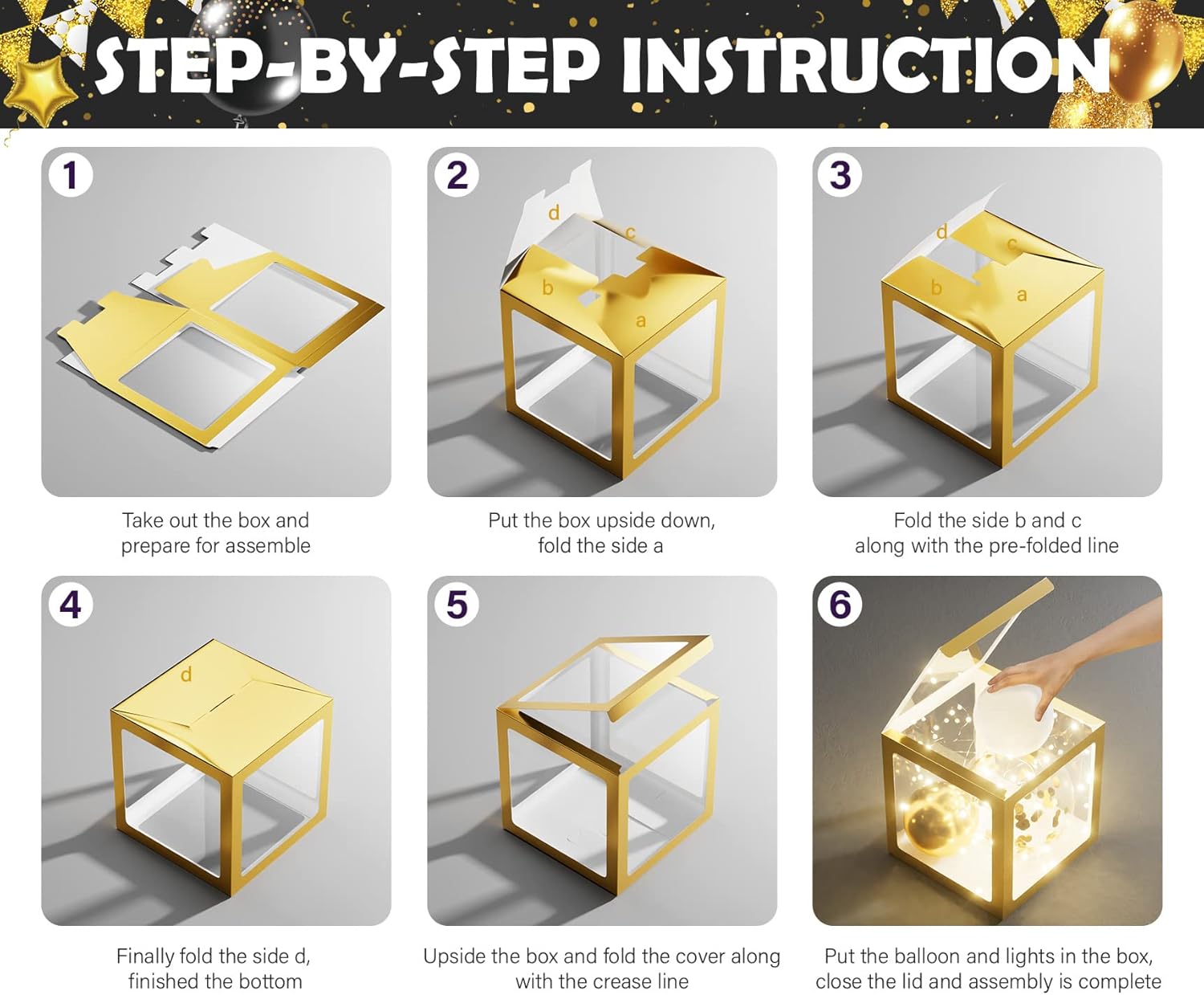 STEP-BY-STEP INSTRUCTION

1

Take out the box and prepare for assemble

2

d
c
b
a

Put the box upside down, fold the side a

3

d
c
b
a

Fold the side b and c along with the pre-folded line

4

d

Finally fold the side d, finished the bottom

5

Upside the box and fold the cover along with the crease line

6

Put the balloon and lights in the box, close the lid and assembly is complete