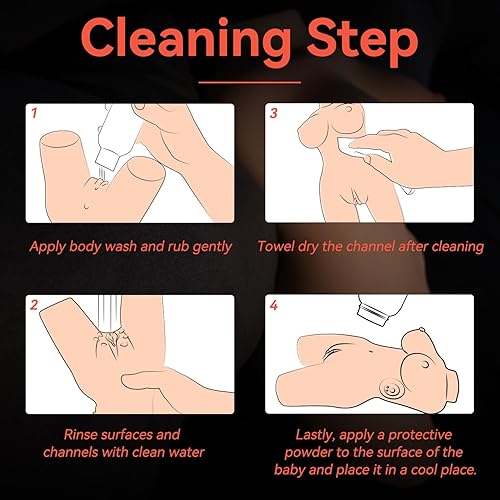 Cleaning Step

1

Apply body wash and rub gently

3

Towel dry the channel after cleaning

2

Rinse surfaces and channels with clean water

4

Lastly, apply a protective powder to the surface of the baby and place it in a cool place.