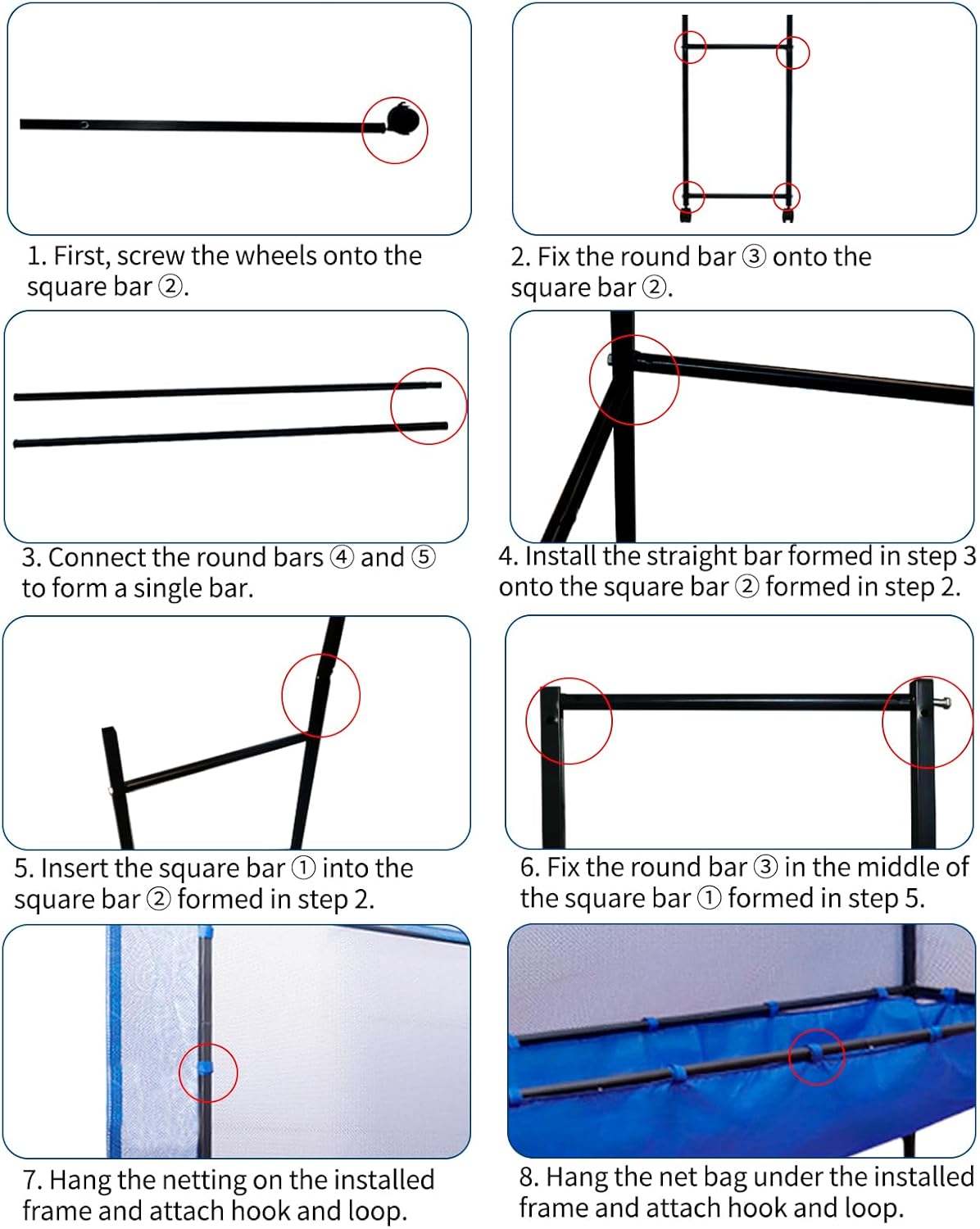 1. First, screw the wheels onto the square bar ②.

2. Fix the round bar ③ onto the square bar ②.

3. Connect the round bars ④ and ⑤ to form a single bar.

4. Install the straight bar formed in step 3 onto the square bar ② formed in step 2.

5. Insert the square bar ① into the square bar ② formed in step 2.

6. Fix the round bar ③ in the middle of the square bar ① formed in step 5.

7. Hang the netting on the installed frame and attach hook and loop.

8. Hang the net bag under the installed frame and attach hook and loop.