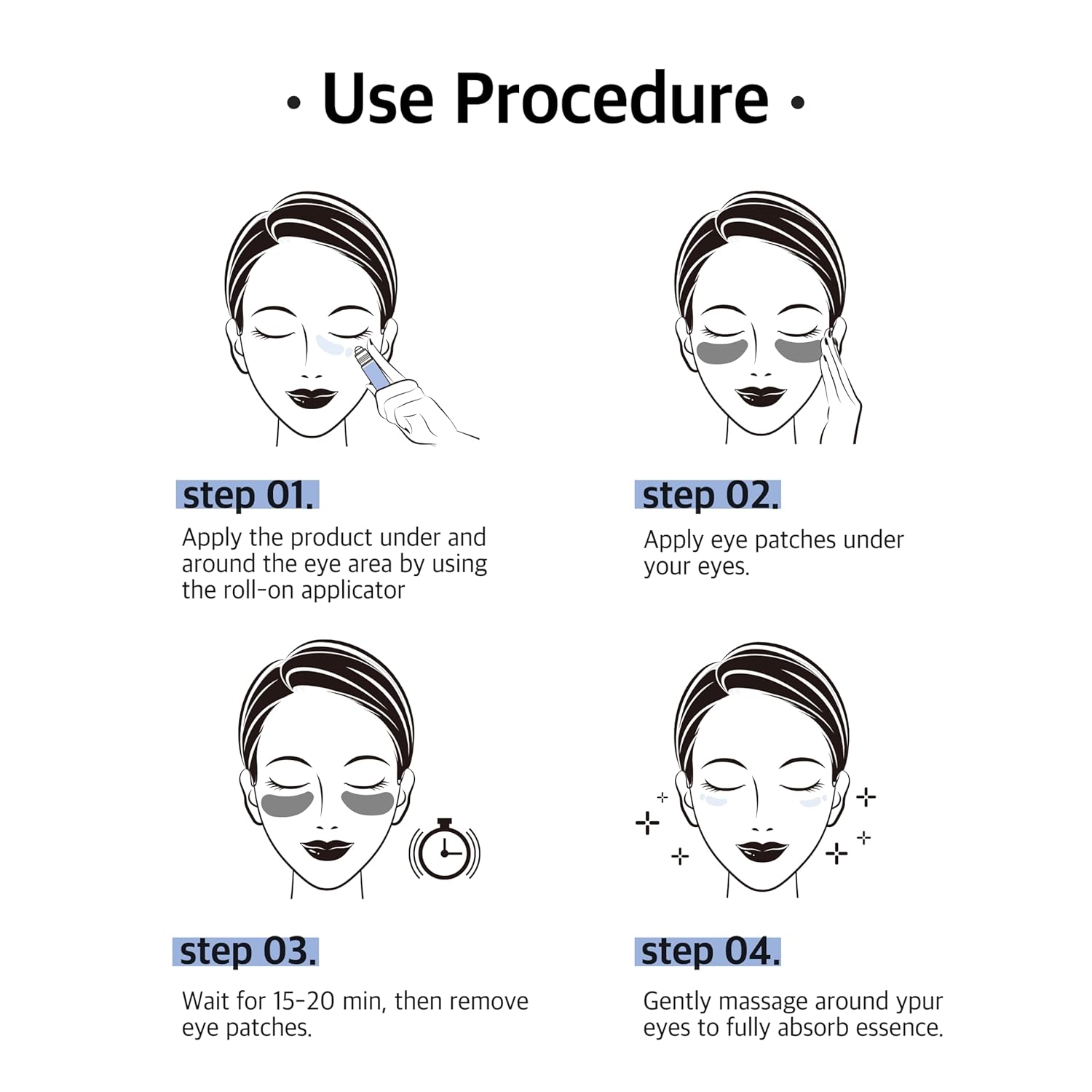 · Use Procedure ·

step 01.

Apply the product under and around the eye area by using the roll-on applicator

step 02.

Apply eye patches under your eyes.

step 03.

Wait for 15-20 min, then remove eye patches.

step 04.

Gently massage around ypur eyes to fully absorb essence.