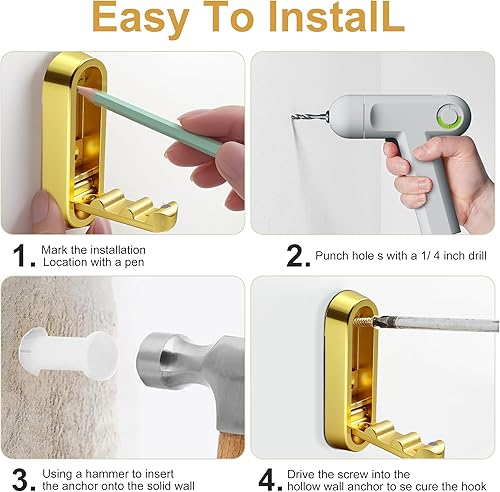 Easy To InstalL

1. Mark the installation Location with a pen

2. Punch hole s with a 1/ 4 inch drill

3. Using a hammer to insert the anchor onto the solid wall

4. Drive the screw into the hollow wall anchor to se cure the hook