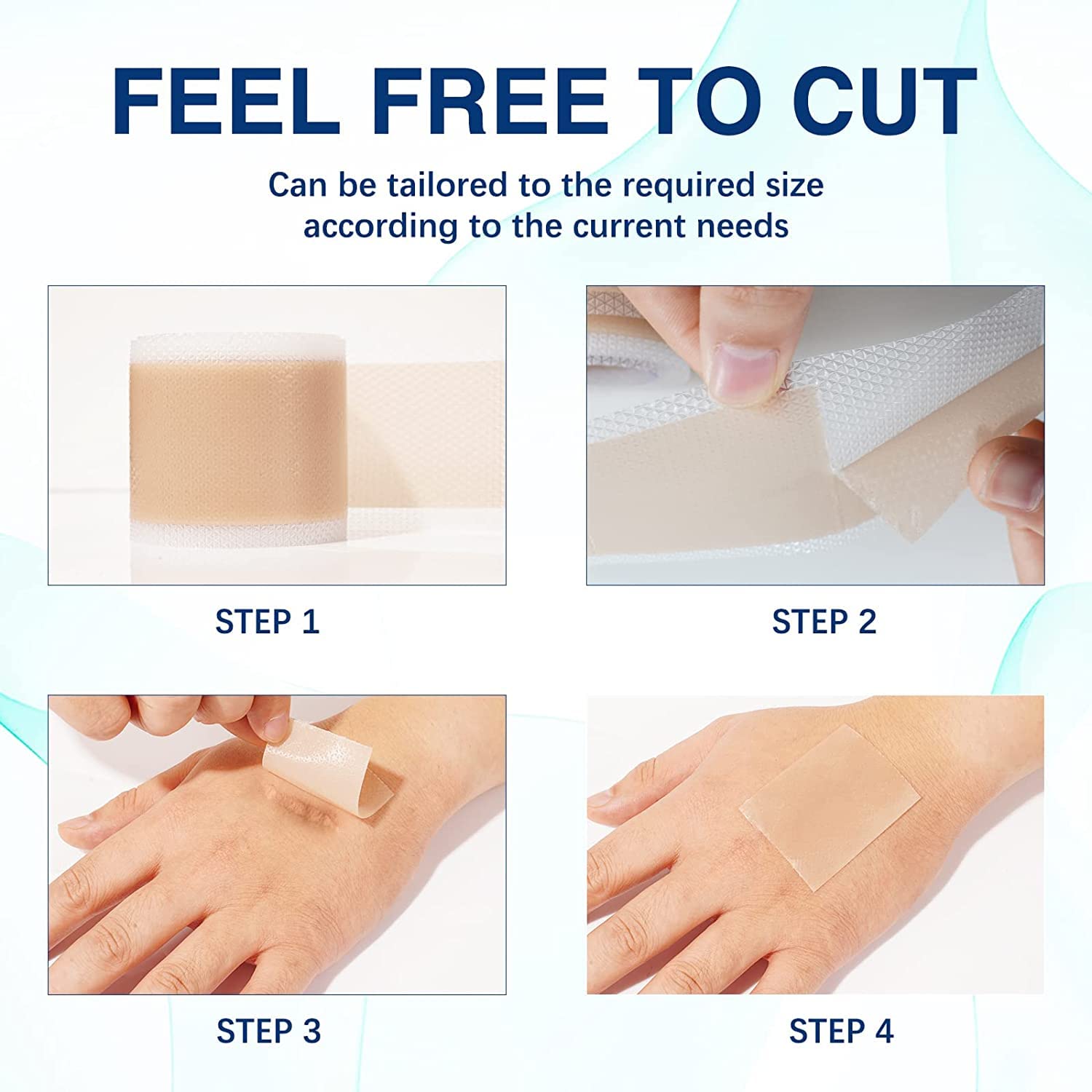 FEEL FREE TO CUT

Can be tailored to the required size according to the current needs

STEP 1

STEP 2

STEP 3

STEP 4