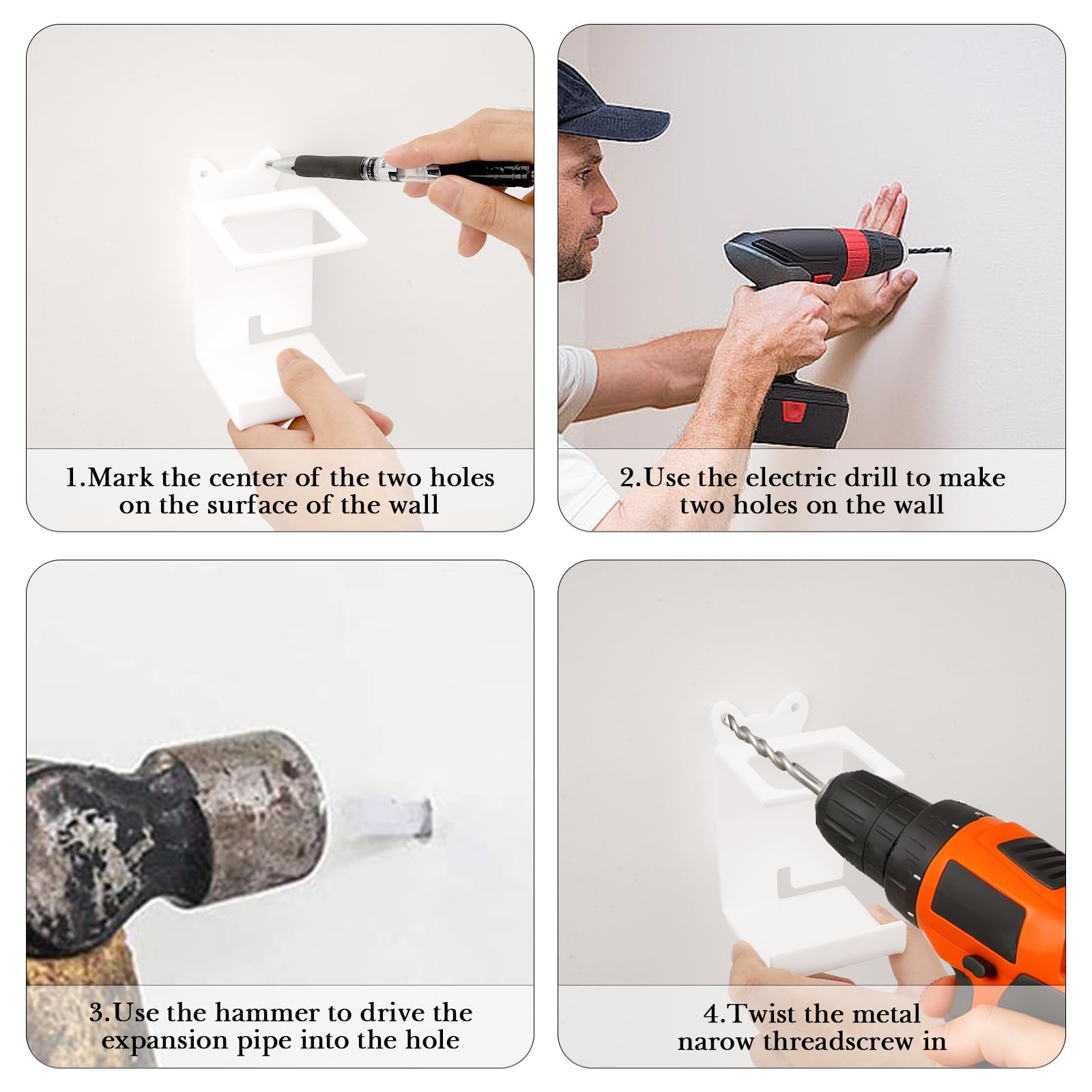 1.Mark the center of the two holes on the surface of the wall

2.Use the electric drill to make two holes on the wall

3.Use the hammer to drive the expansion pipe into the hole

4.Twist the metal narow threadscrew in