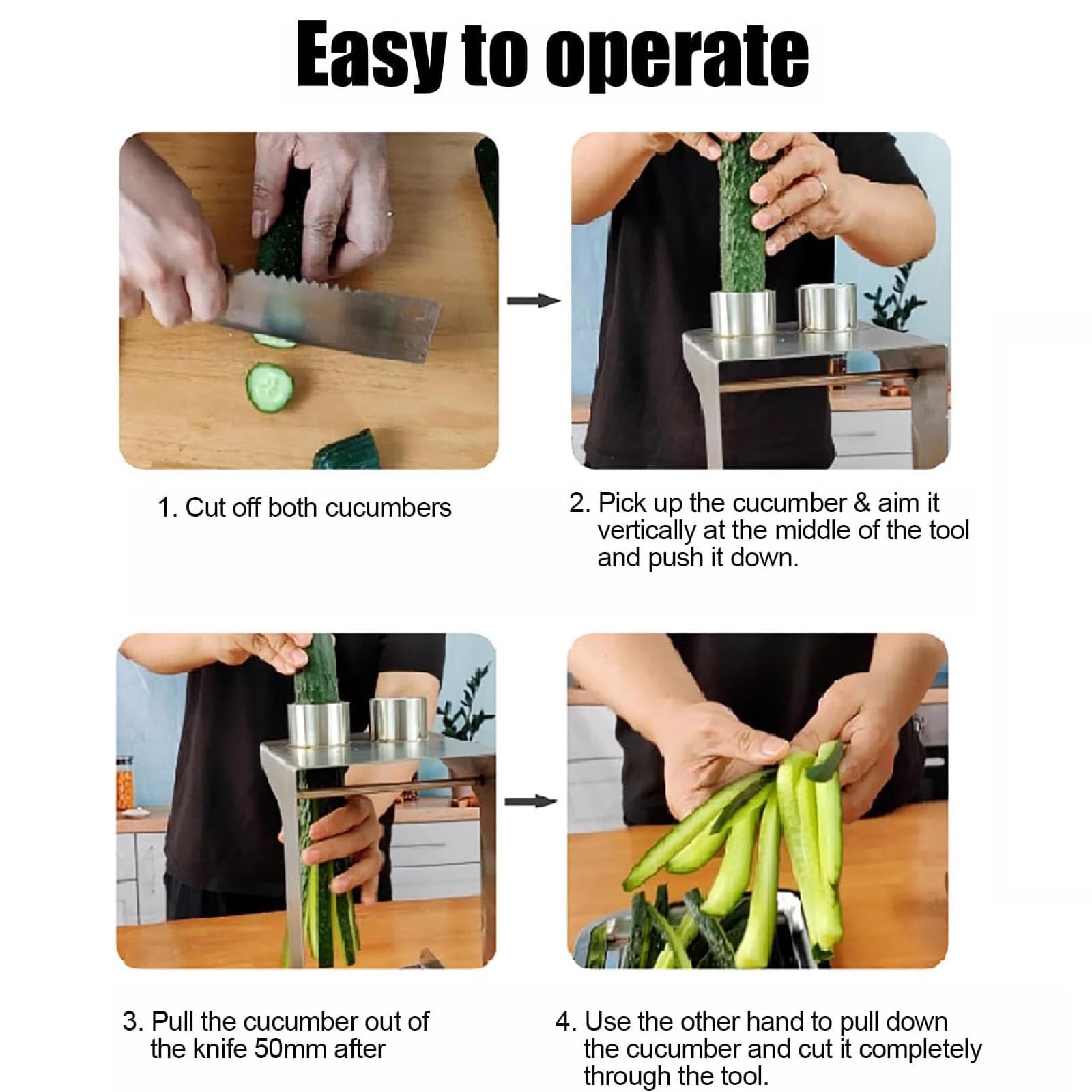 Easy to operate

1. Cut off both cucumbers

2. Pick up the cucumber & aim it vertically at the middle of the tool and push it down.

3. Pull the cucumber out of the knife 50mm after

4. Use the other hand to pull down the cucumber and cut it completely through the tool.