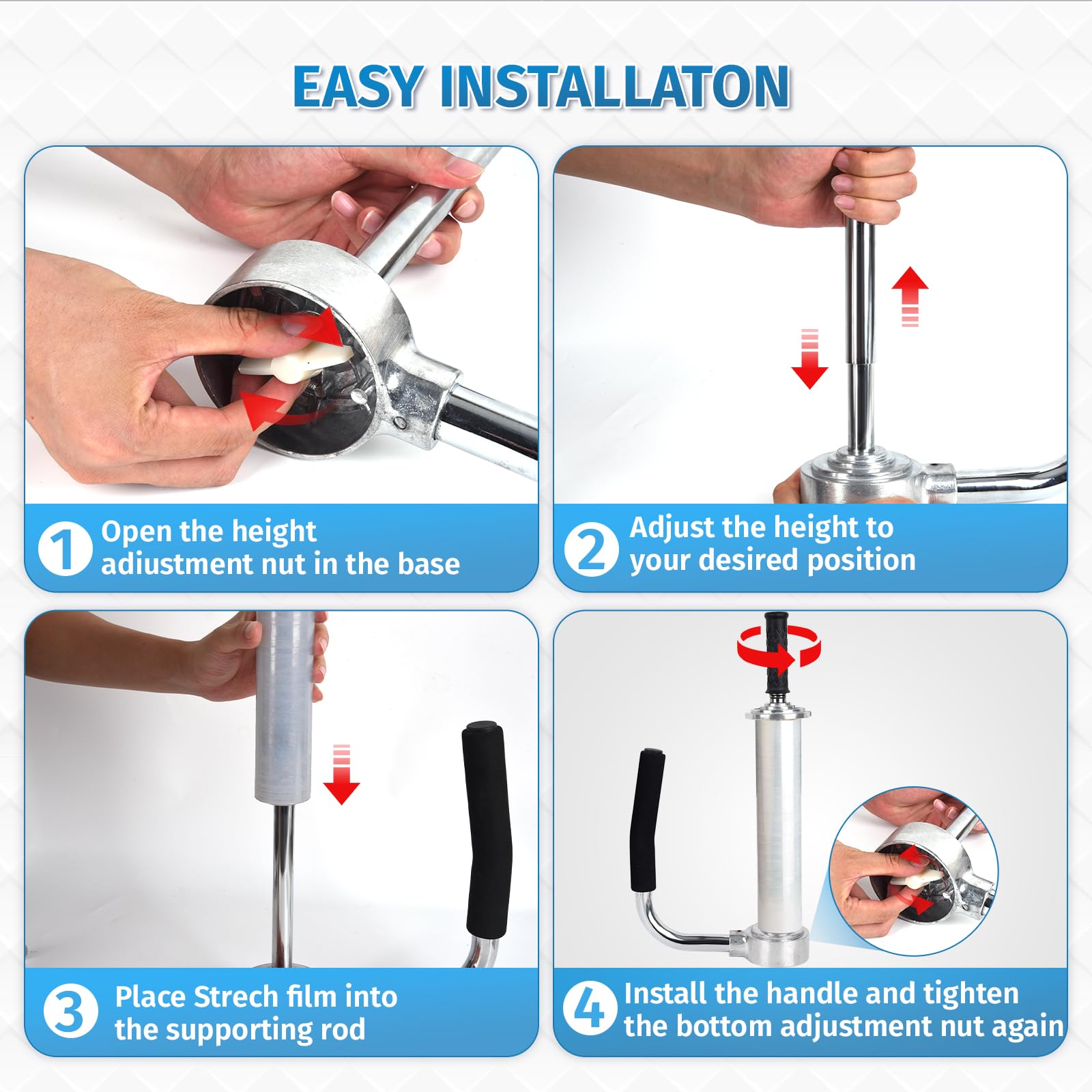 EASY INSTALLATON

1 Open the height adiustment nut in the base

2 Adjust the height to your desired position

3 Place Strech film into the supporting rod

4 Install the handle and tighten the bottom adjustment nut again