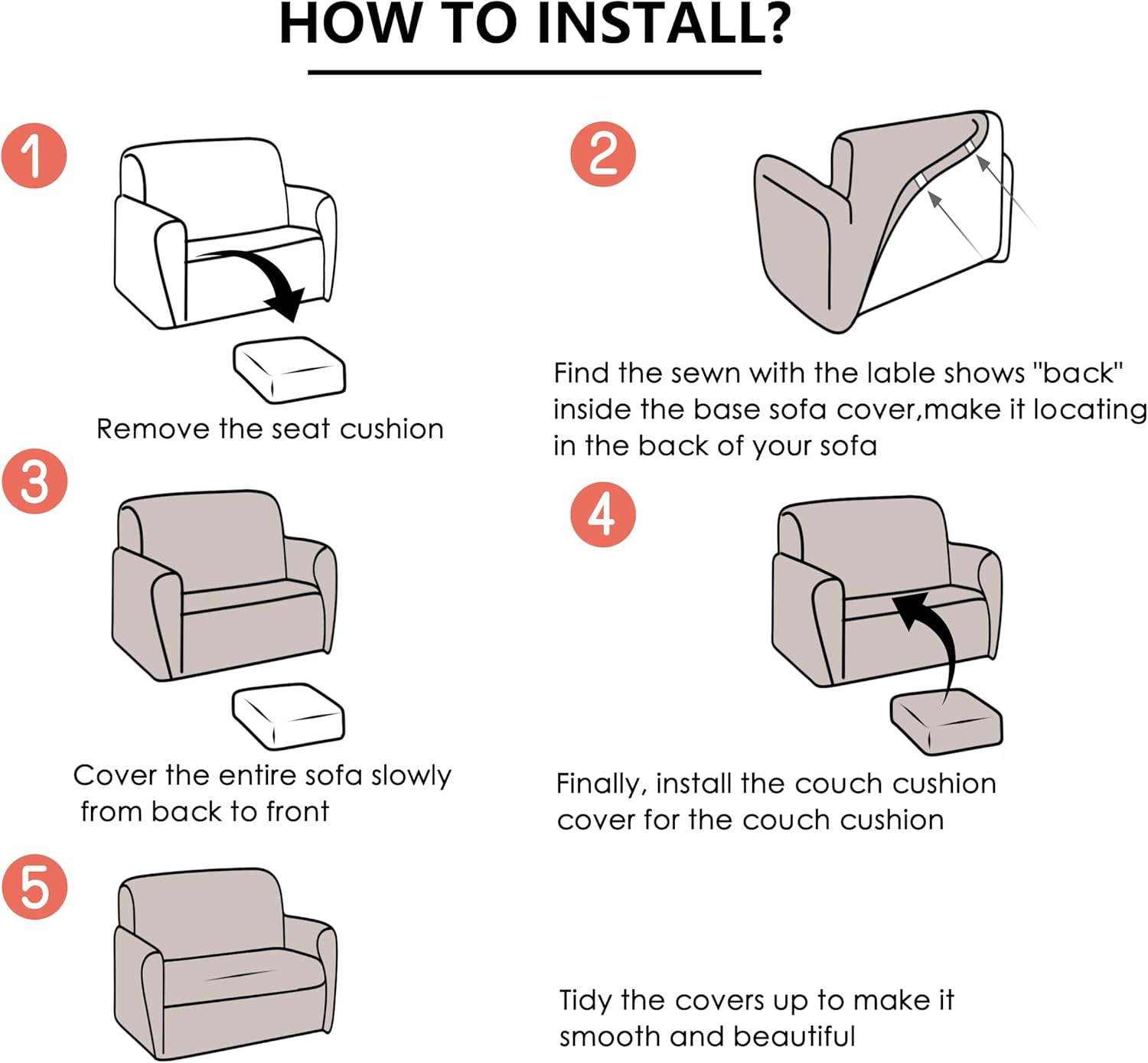 HOW TO INSTALL?

1

Remove the seat cushion

2

Find the sewn with the lable shows "back" inside the base sofa cover,make it locating in the back of your sofa

3

Cover the entire sofa slowly from back to front

4

Finally, install the couch cushion cover for the couch cushion

5

Tidy the covers up to make it smooth and beautiful