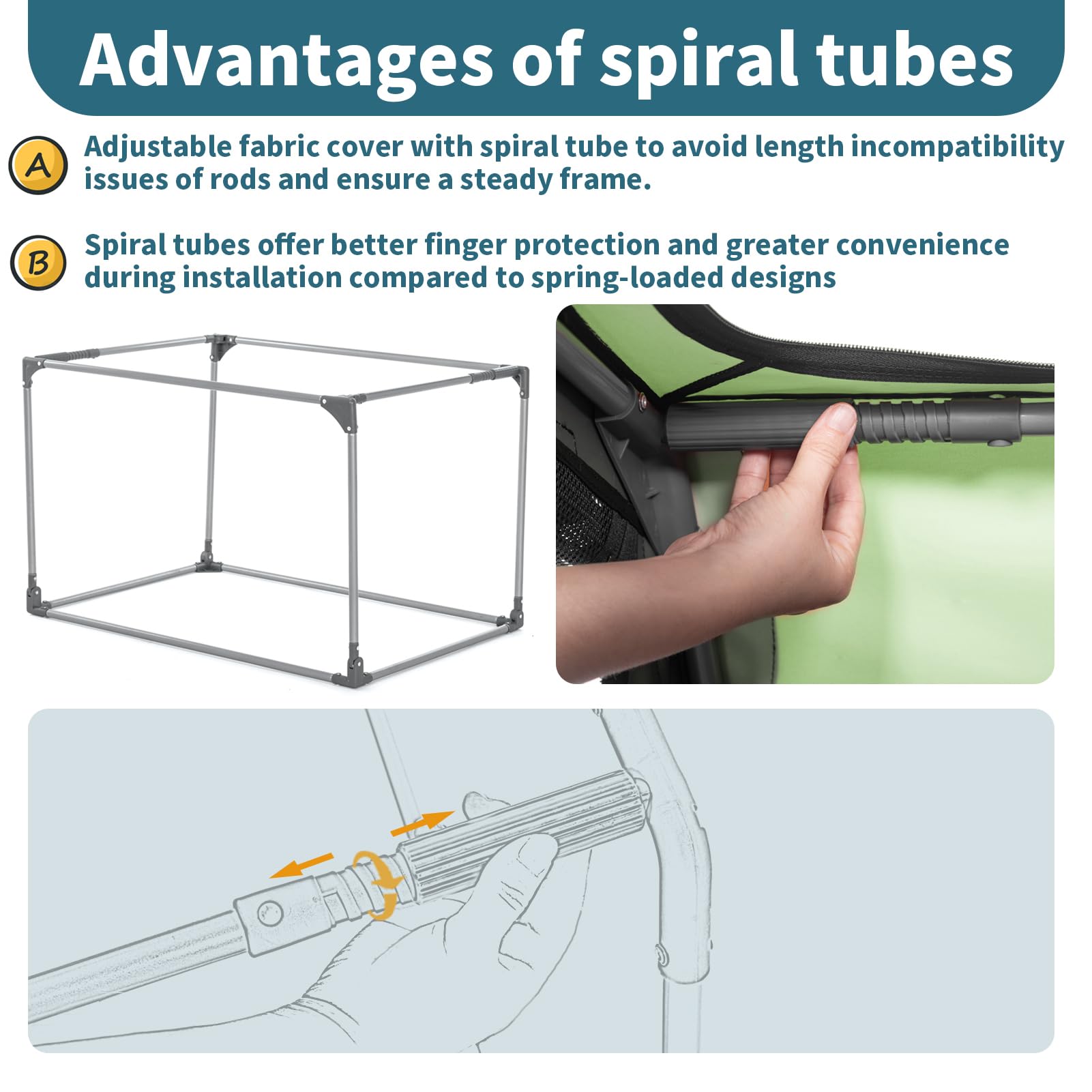 Advantages of spiral tubes

A Adjustable fabric cover with spiral tube to avoid length incompatibility issues of rods and ensure a steady frame.

B Spiral tubes offer better finger protection and greater convenience during installation compared to spring-loaded designs