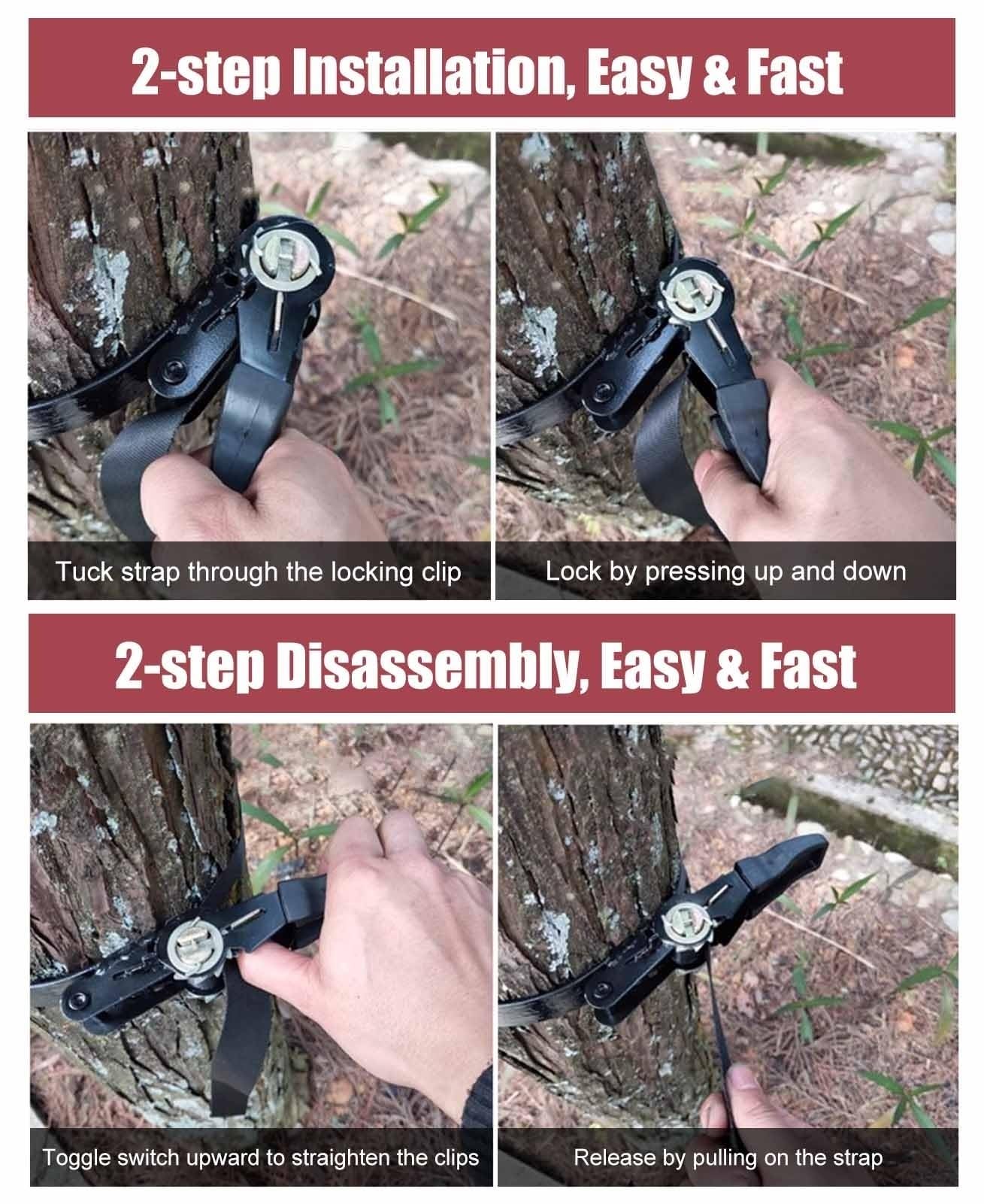 2-step Installation, Easy & Fast

Tuck strap through the locking clip

Lock by pressing up and down

2-step Disassembly, Easy & Fast

Toggle switch upward to straighten the clips

Release by pulling on the strap