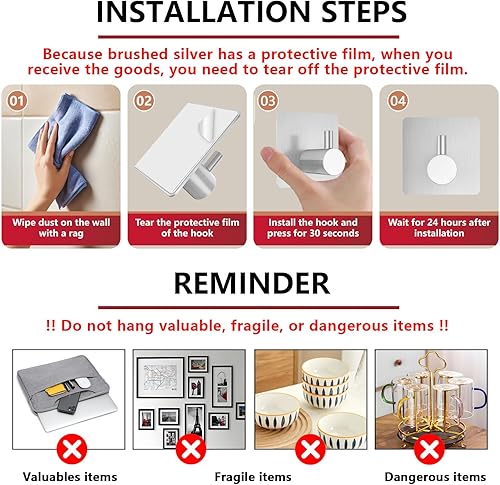 INSTALLATION STEPS

Because brushed silver has a protective film, when you receive the goods, you need to tear off the protective film.

01

Wipe dust on the wall with a rag

02

Tear the protective film of the hook

03

Install the hook and press for 30 seconds

04

Wait for 24 hours after installation

REMINDER

!! Do not hang valuable, fragile, or dangerous items !!

Valuables items

Fragile items

Dangerous items