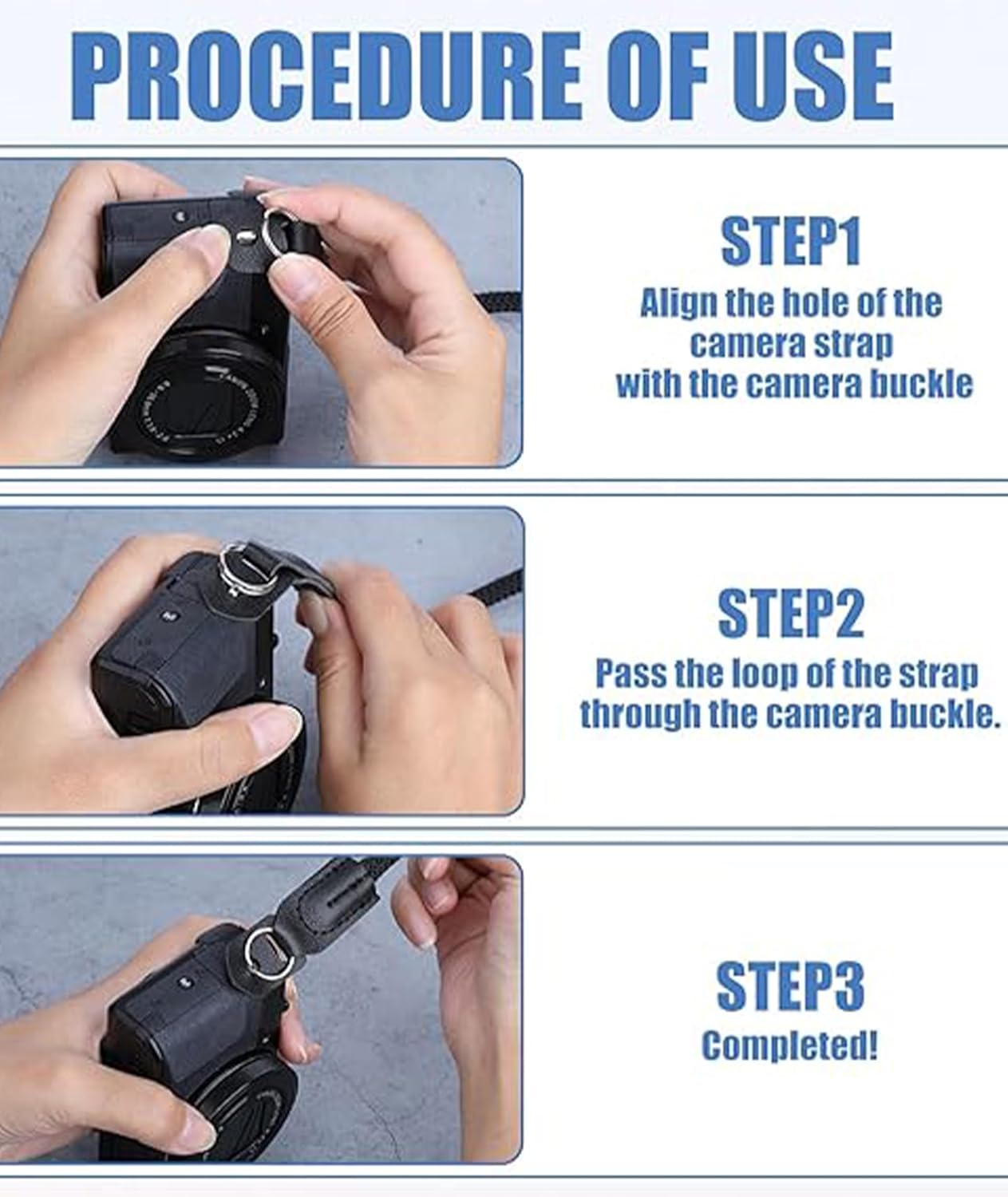 PROCEDURE OF USE

STEP1
Align the hole of the camera strap with the camera buckle

STEP2
Pass the loop of the strap through the camera buckle.

STEP3
Completed!