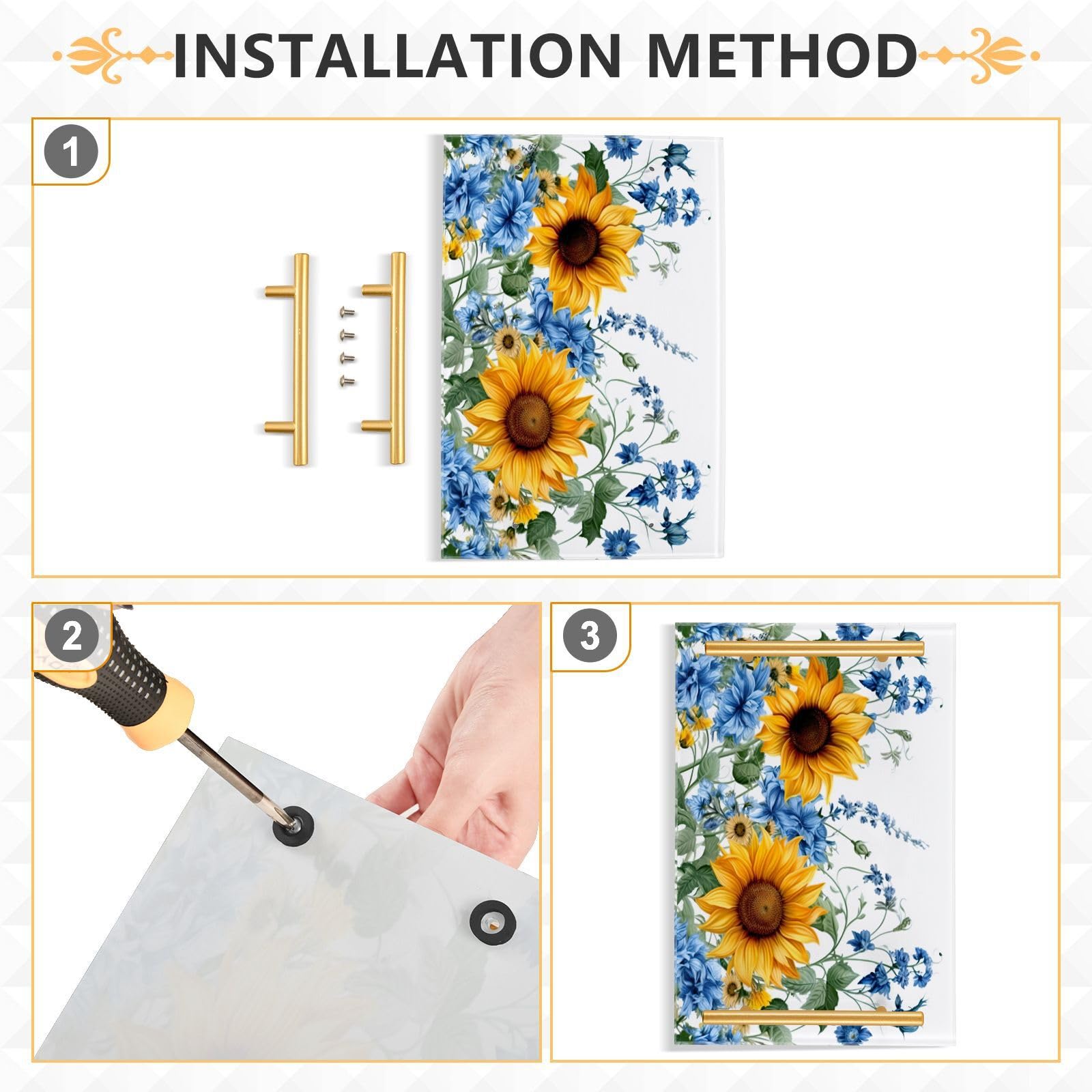 INSTALLATION METHOD

1

2

3