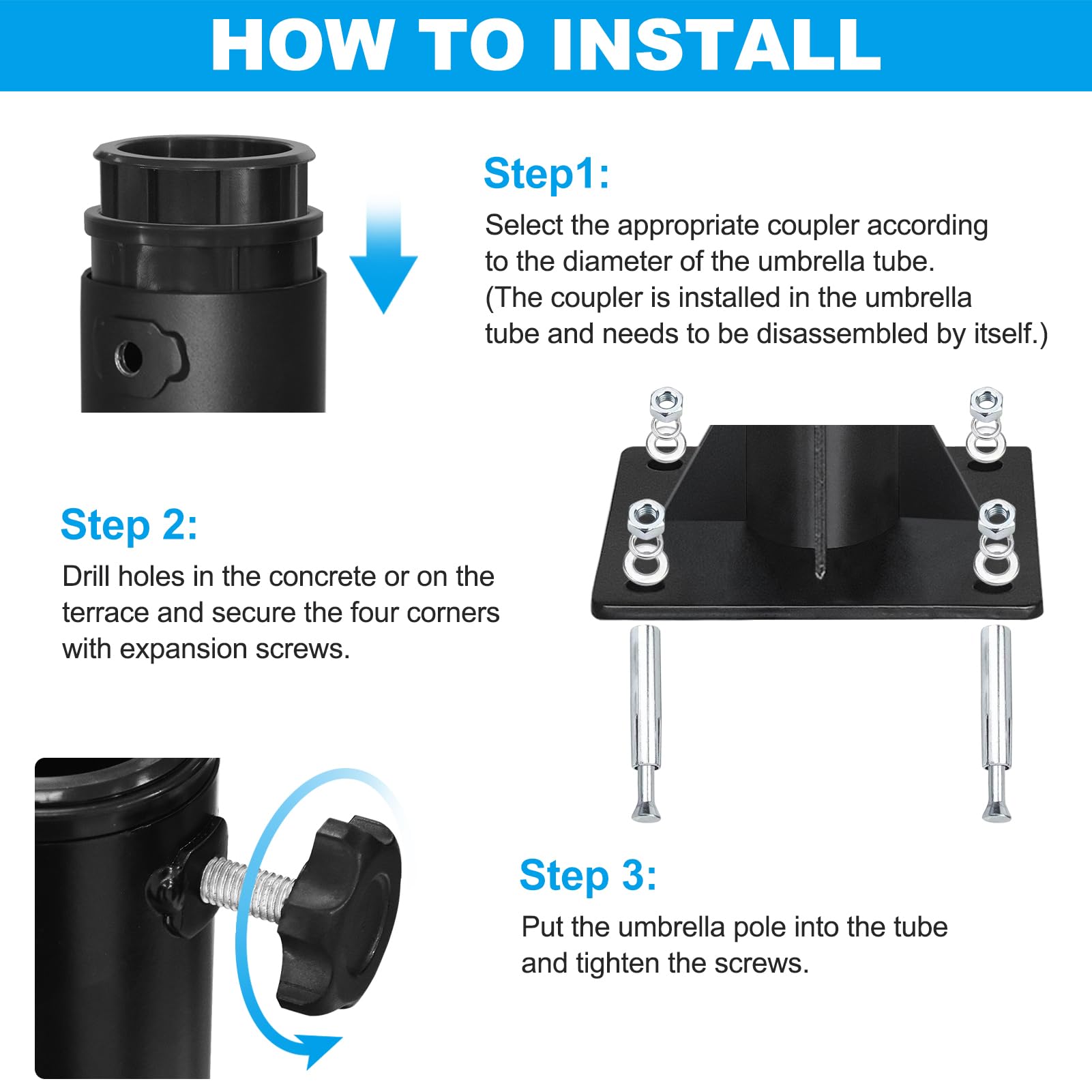 HOW TO INSTALL

Step1:

Select the appropriate coupler according to the diameter of the umbrella tube. (The coupler is installed in the umbrella tube and needs to be disassembled by itself.)

Step 2:

Drill holes in the concrete or on the terrace and secure the four corners with expansion screws.

Step 3:

Put the umbrella pole into the tube and tighten the screws.