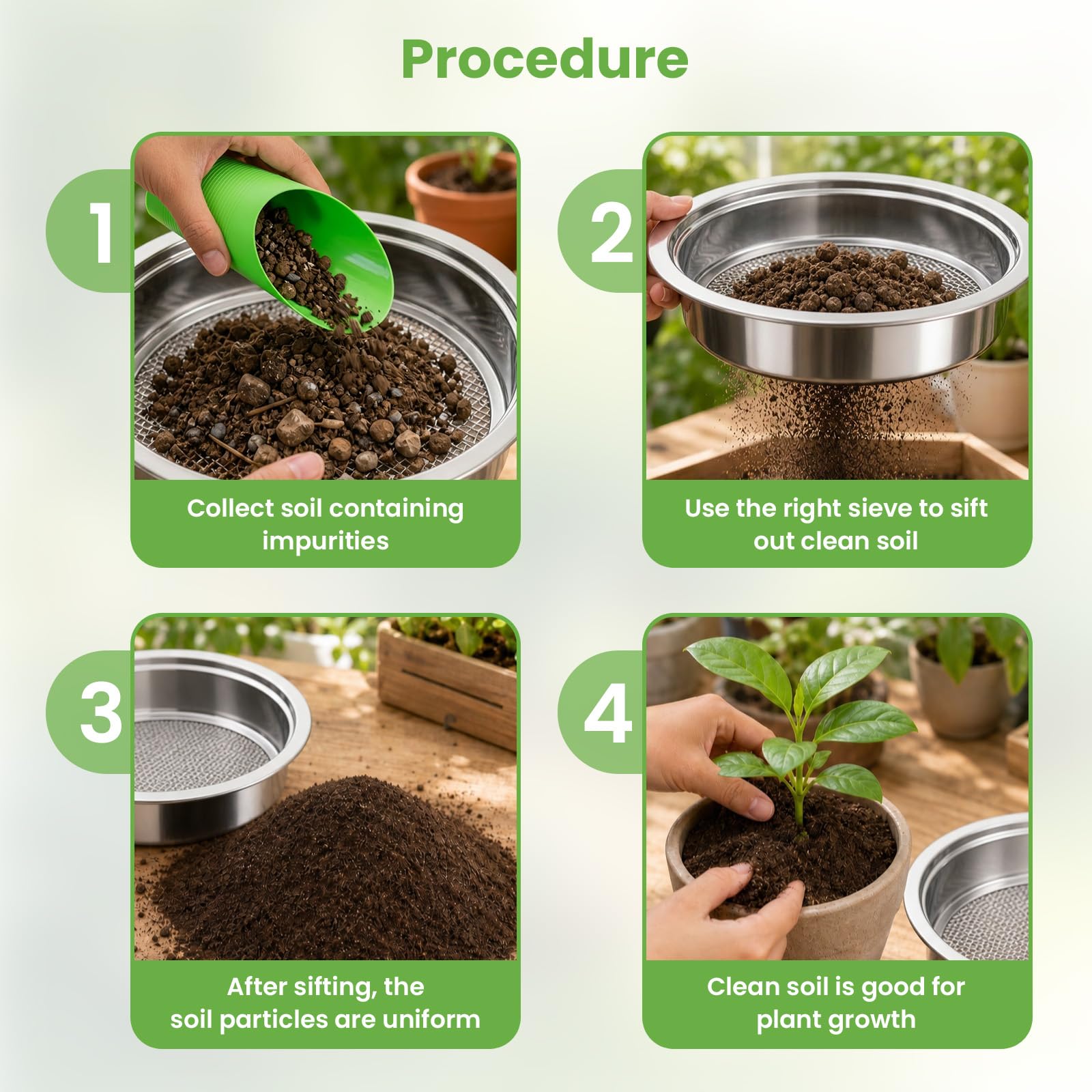 Procedure

1

Collect soil containing impurities

2

Use the right sieve to sift out clean soil

3

After sifting, the soil particles are uniform

4

Clean soil is good for plant growth