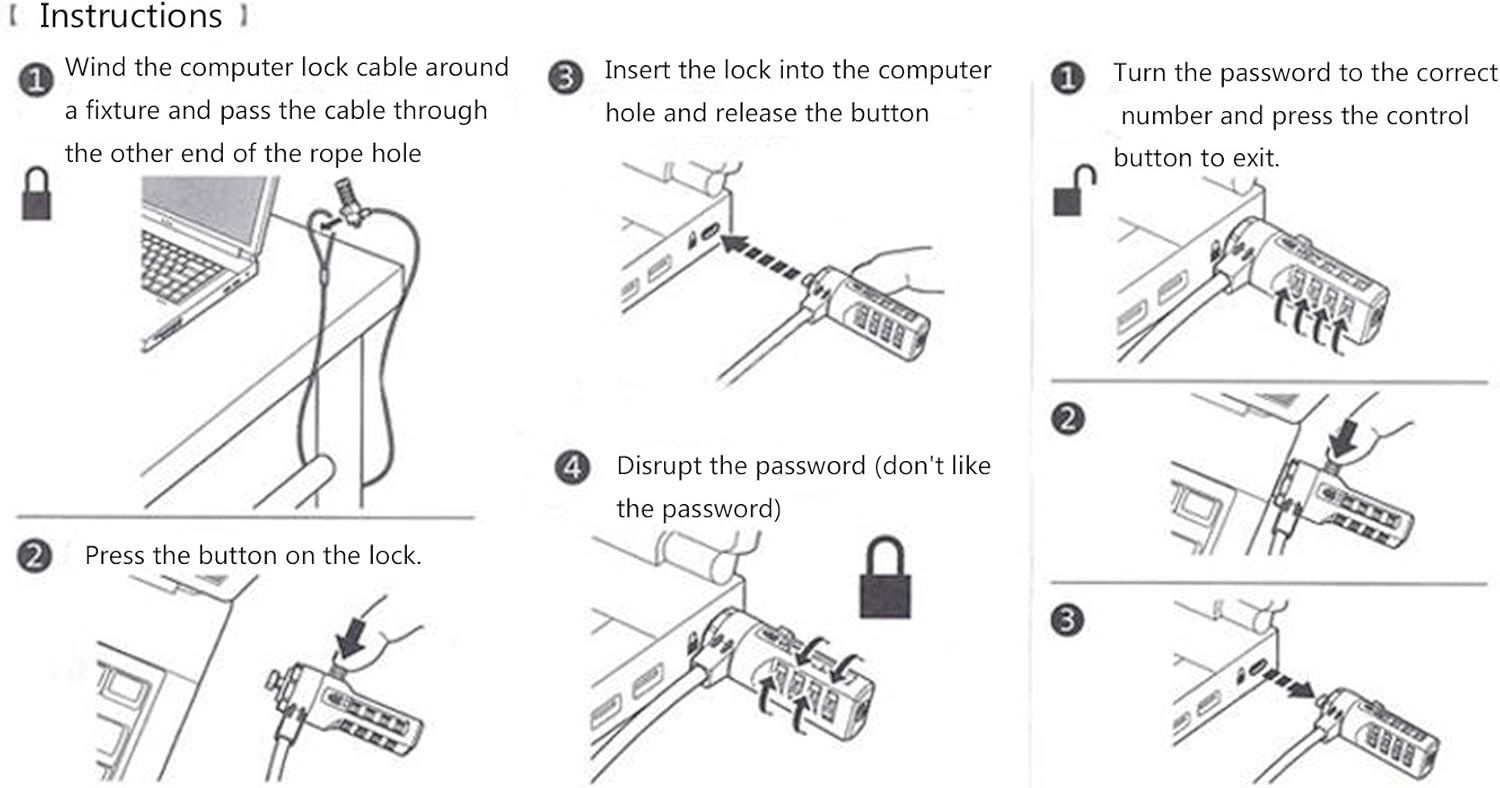 【 Instructions 】

1 Wind the computer lock cable around a fixture and pass the cable through the other end of the rope hole

2 Press the button on the lock.

3 Insert the lock into the computer hole and release the button

4 Disrupt the password (don't like the password)

1 Turn the password to the correct number and press the control button to exit.

2

3