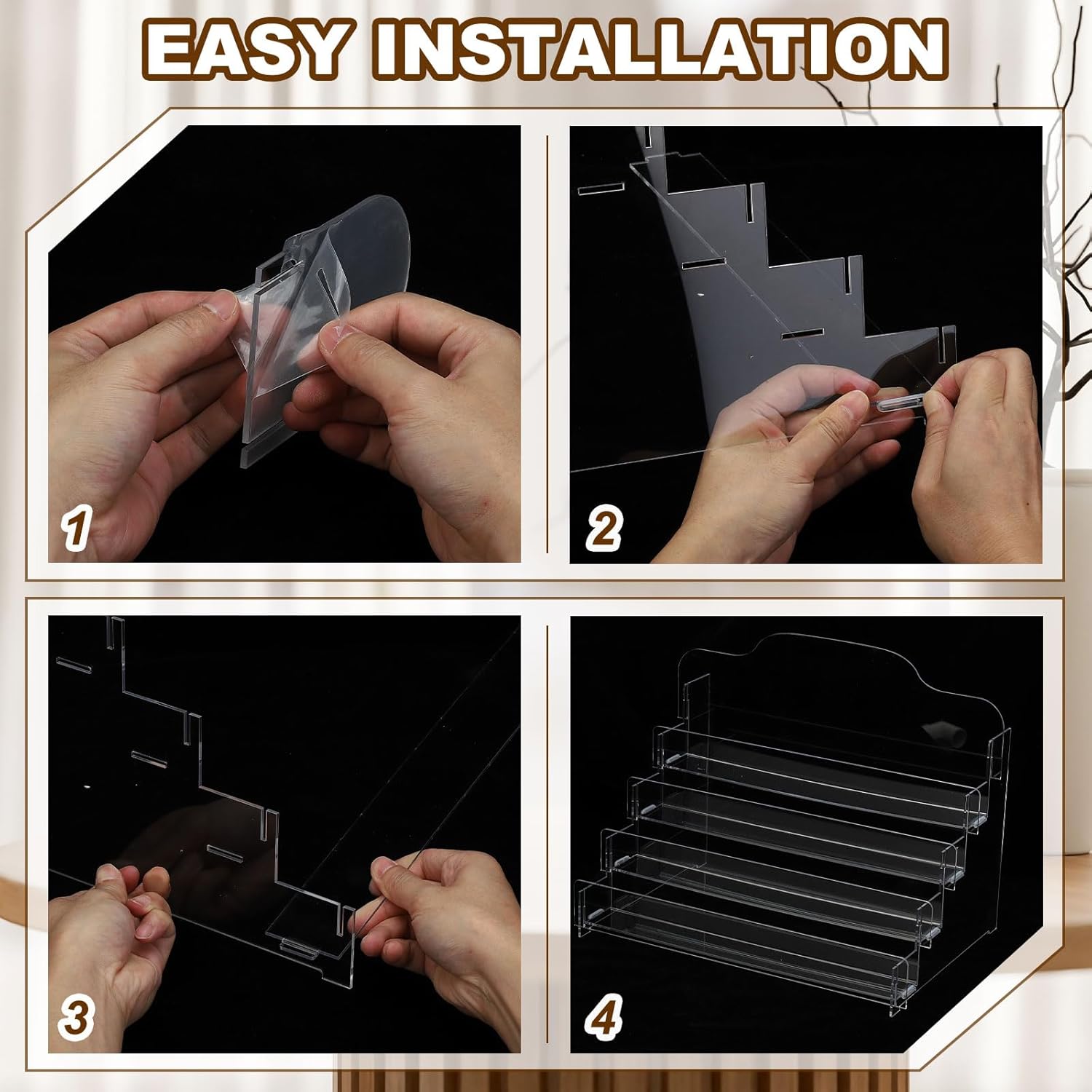 EASY INSTALLATION

1

2

3

4