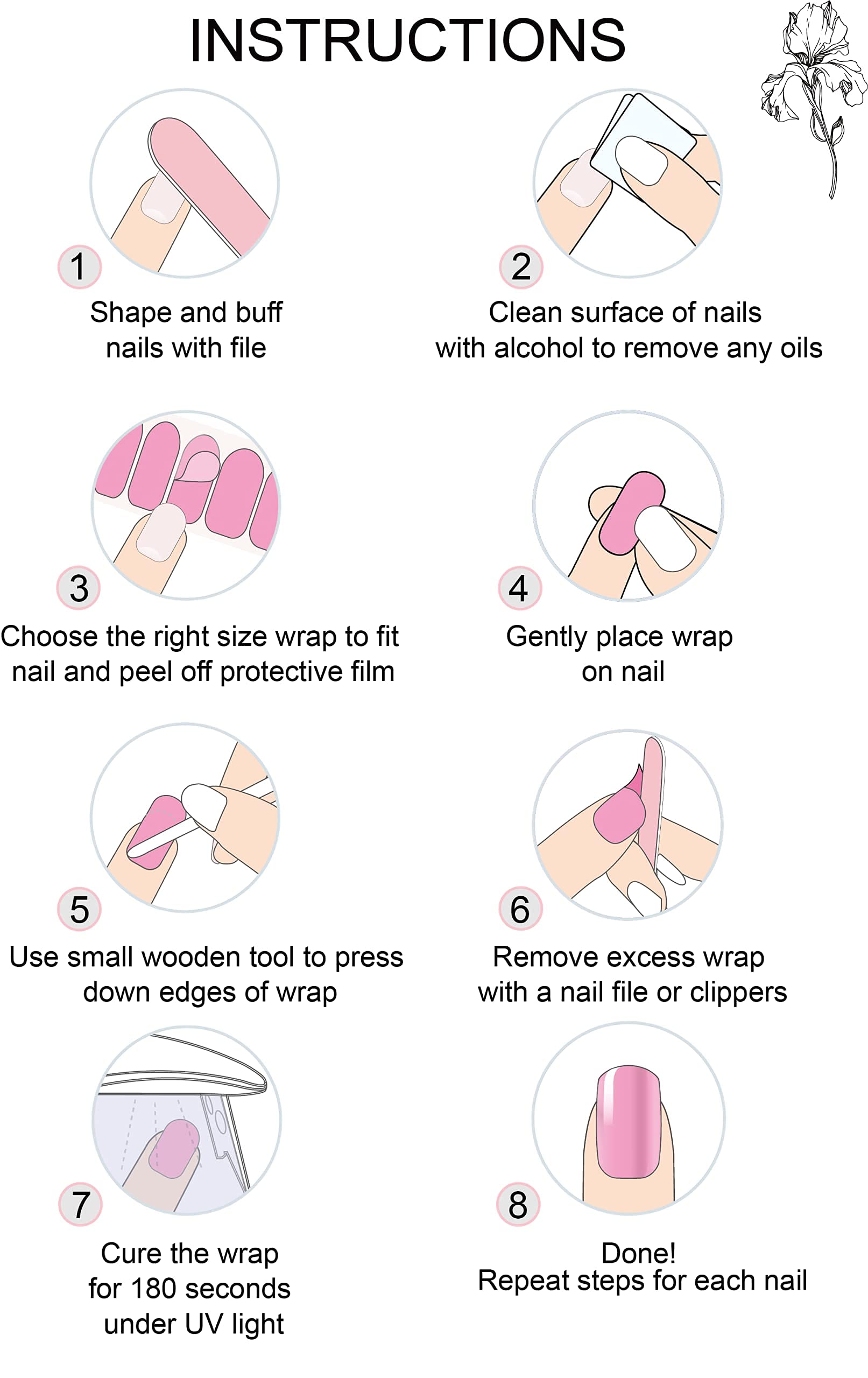 INSTRUCTIONS

1
Shape and buff nails with file

2
Clean surface of nails with alcohol to remove any oils

3
Choose the right size wrap to fit nail and peel off protective film

4
Gently place wrap on nail

5
Use small wooden tool to press down edges of wrap

6
Remove excess wrap with a nail file or clippers

7
Cure the wrap for 180 seconds under UV light

8
Done!
Repeat steps for each nail