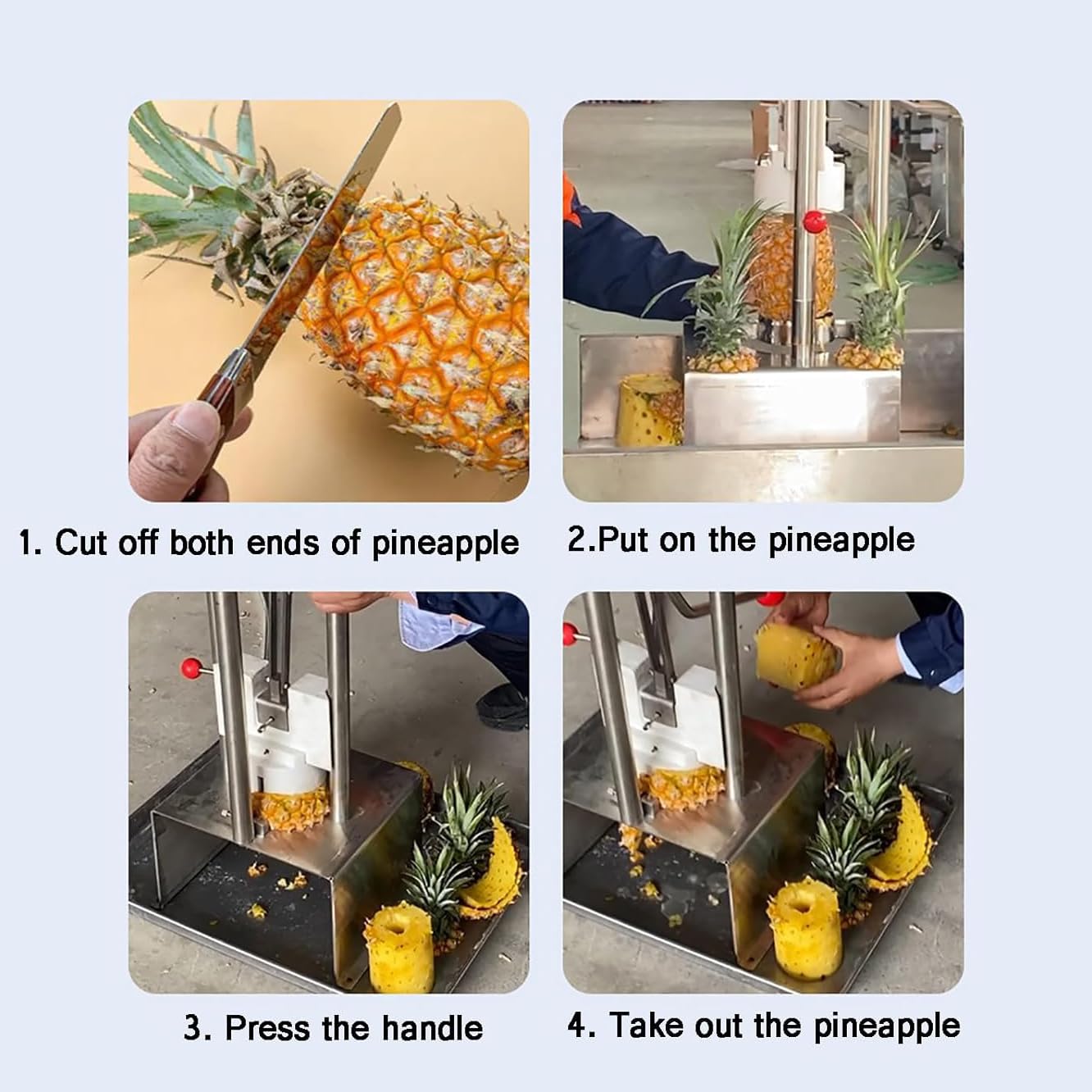 1. Cut off both ends of pineapple

2.Put on the pineapple

3. Press the handle

4. Take out the pineapple