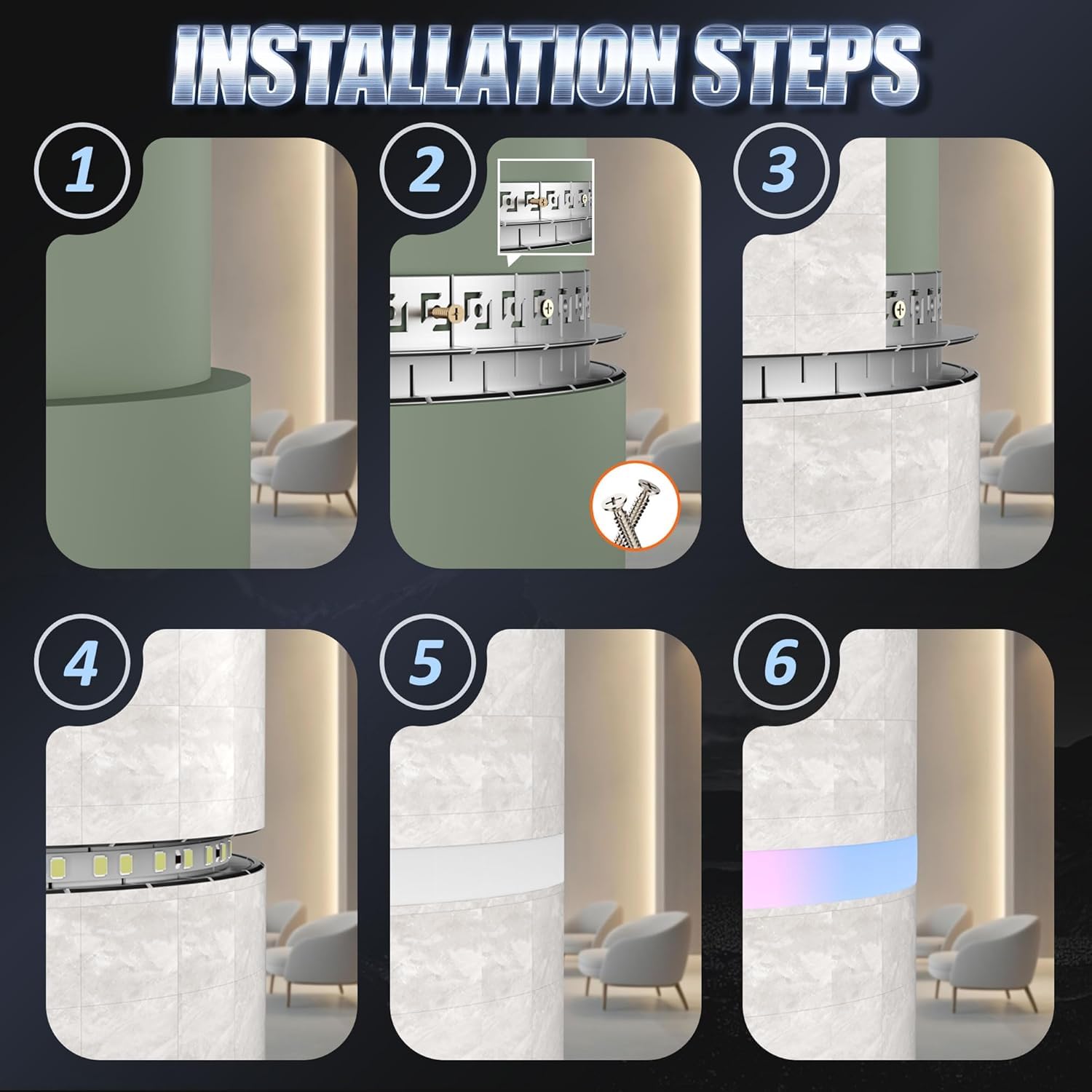 INSTALLATION STEPS

1

2

3

4

5

6