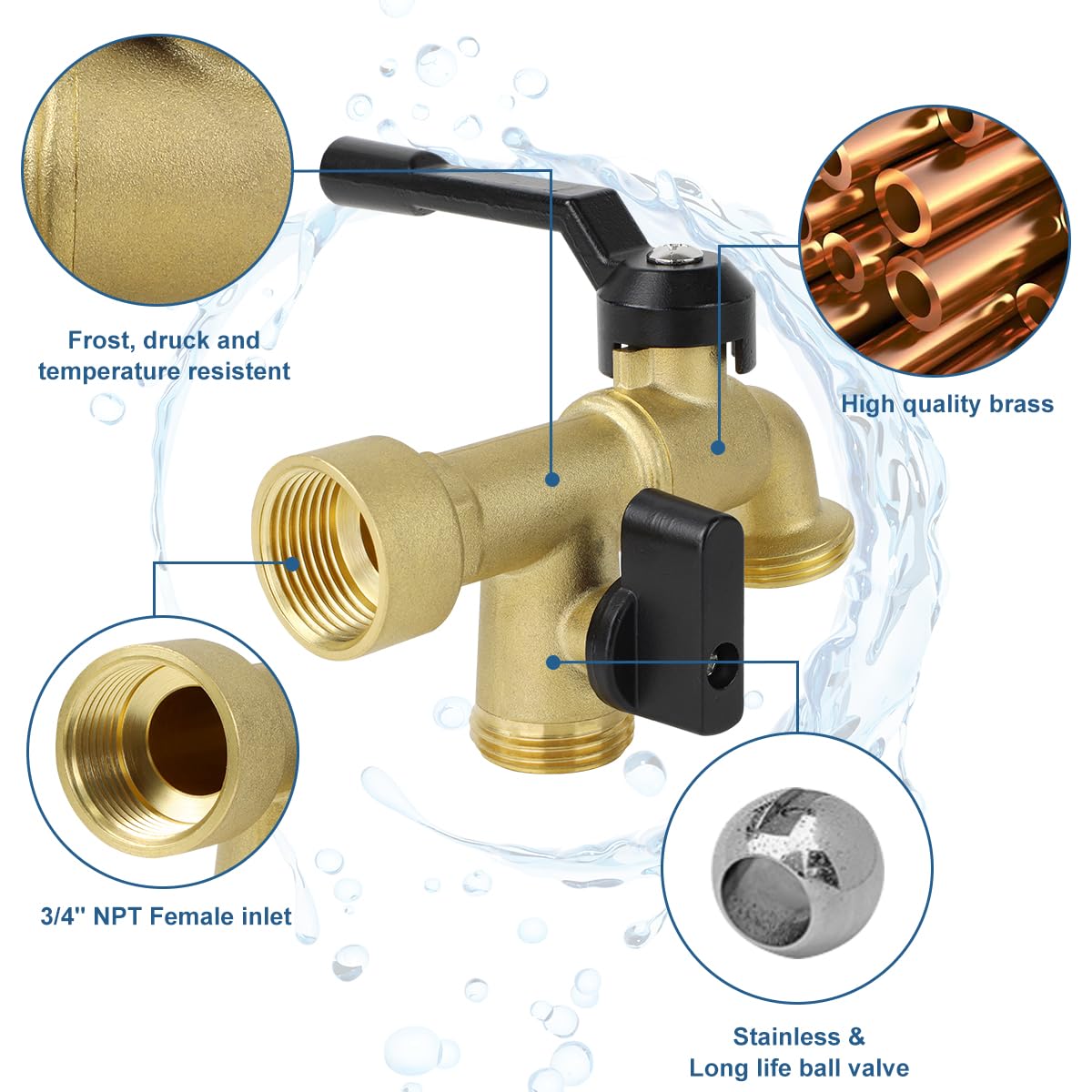 Frost, druck and temperature resistent

High quality brass

3/4'' NPT Female inlet

Stainless & Long life ball valve